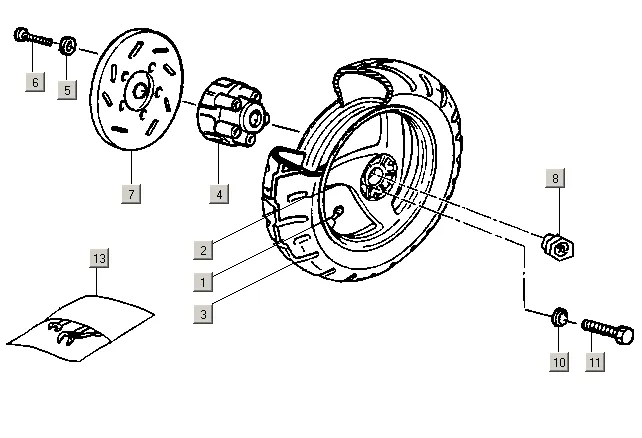 6
5
7
4
8
2
1
3
13
10
11