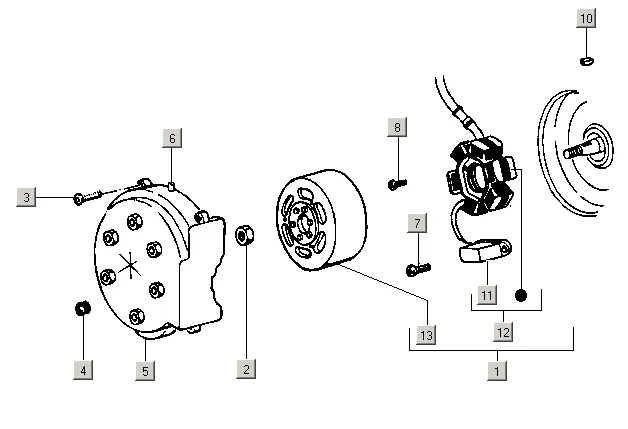 10
6
8
3
7
11
13
12
4
5
2
1