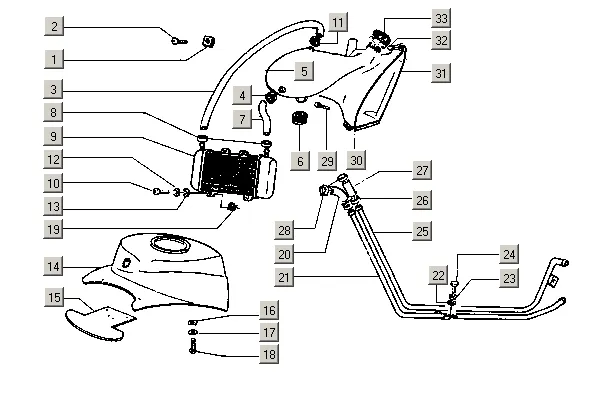 2
1
3
8
9
12
10
13
19
14
15
11
5
4
7
6
29
30
33
32
31
27
26
25
28
20
21
24
22
23
16
17
18