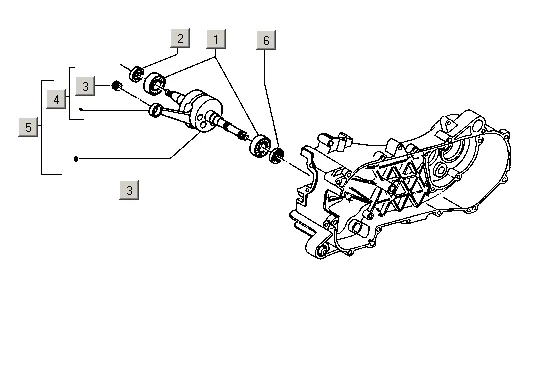 2
1
6
3
4
5
3