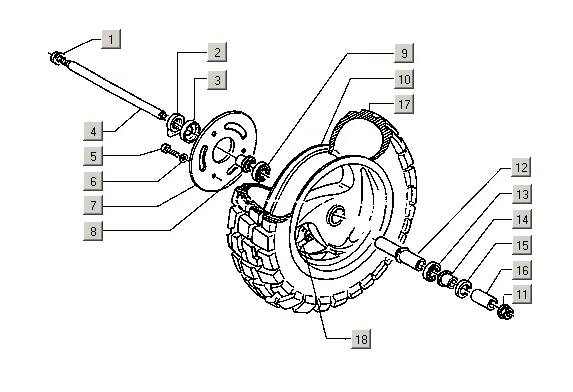 1
2
3
4
5
6
7
8
9
10
17
12
13
14
15
16
11
18