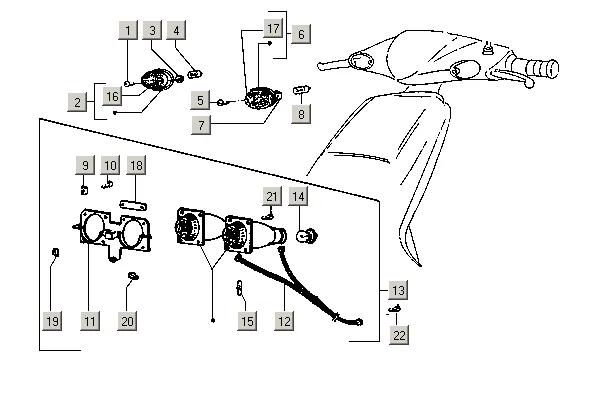 1
3
4
17
6
2
16
5
7
8
9
10
18
21
14
19
11
20
15
12
13
22