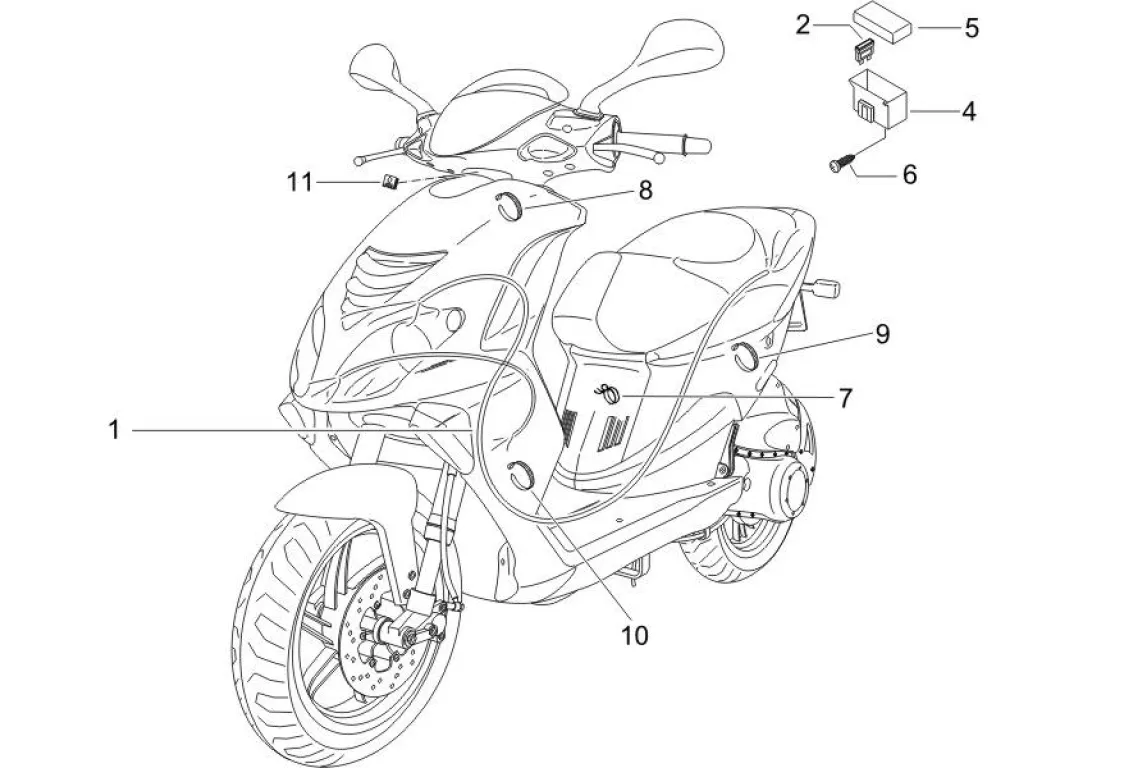 2
5
4
6
11
8
9
7
1
10