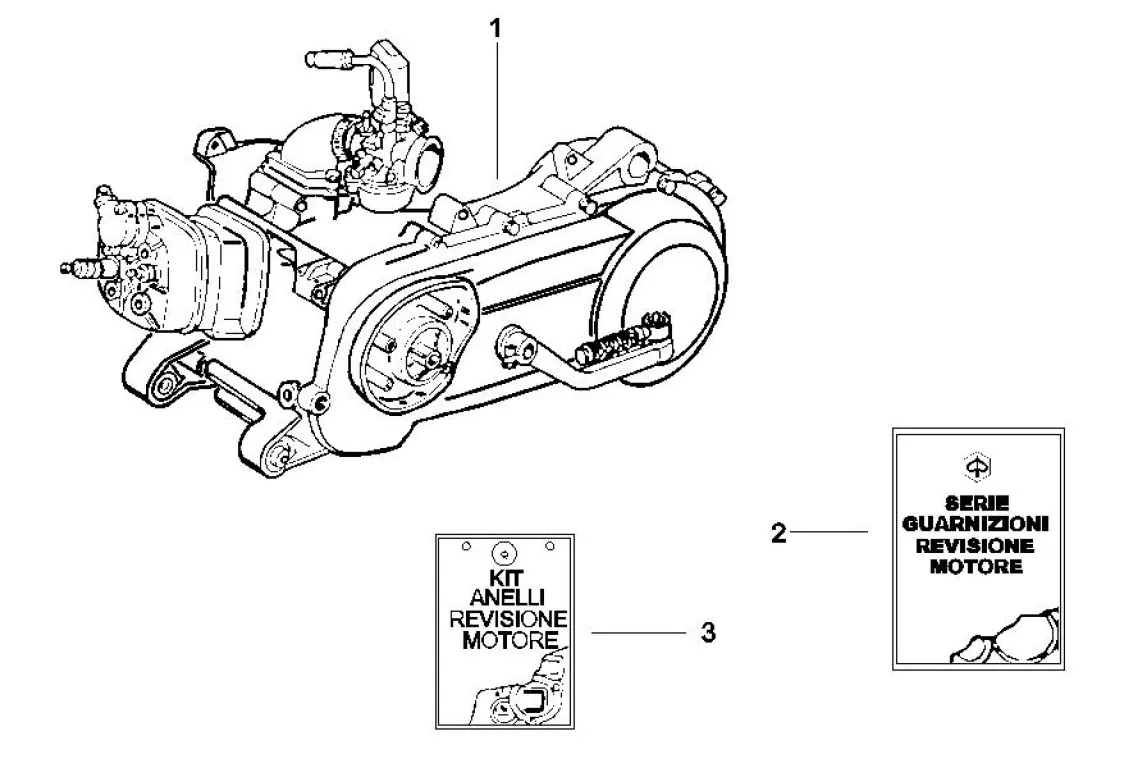 1

2

SERIE
GUARNIZIONI
REVISIONE
MOTORE

KIT
ANELLI
REVISIONE
MOTORE

3