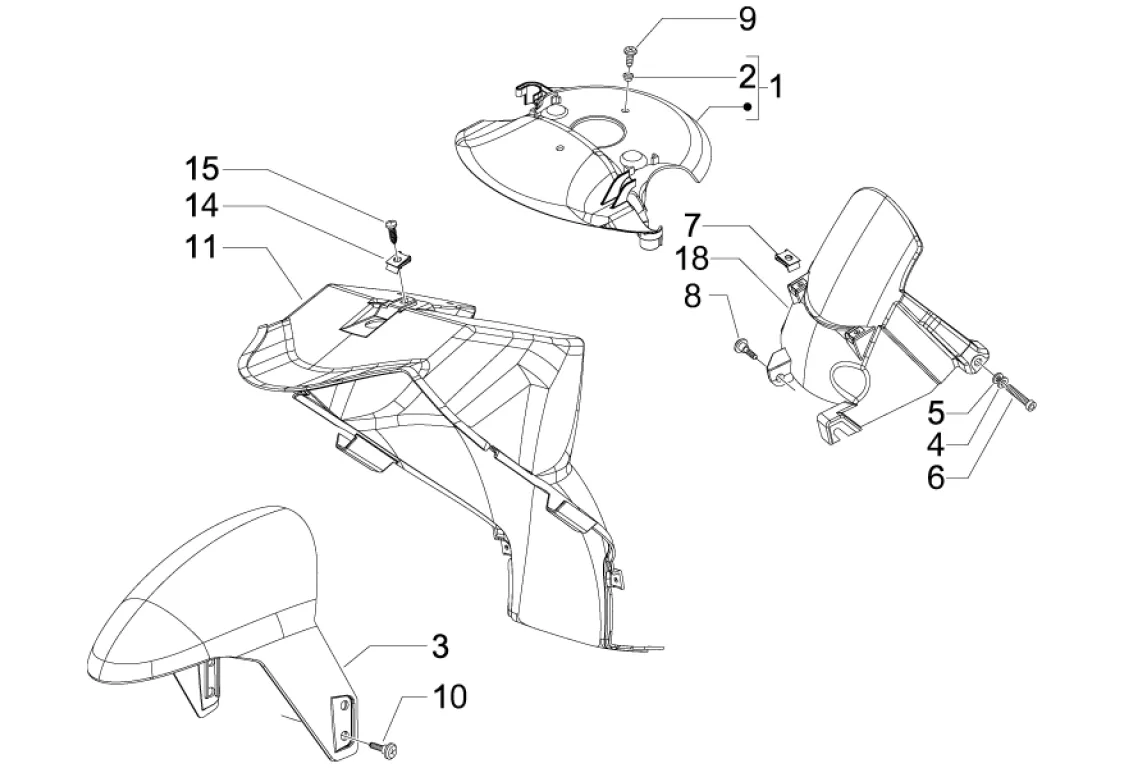 9
2
1
15
14
11
7
18
8
5
4
6
3
10