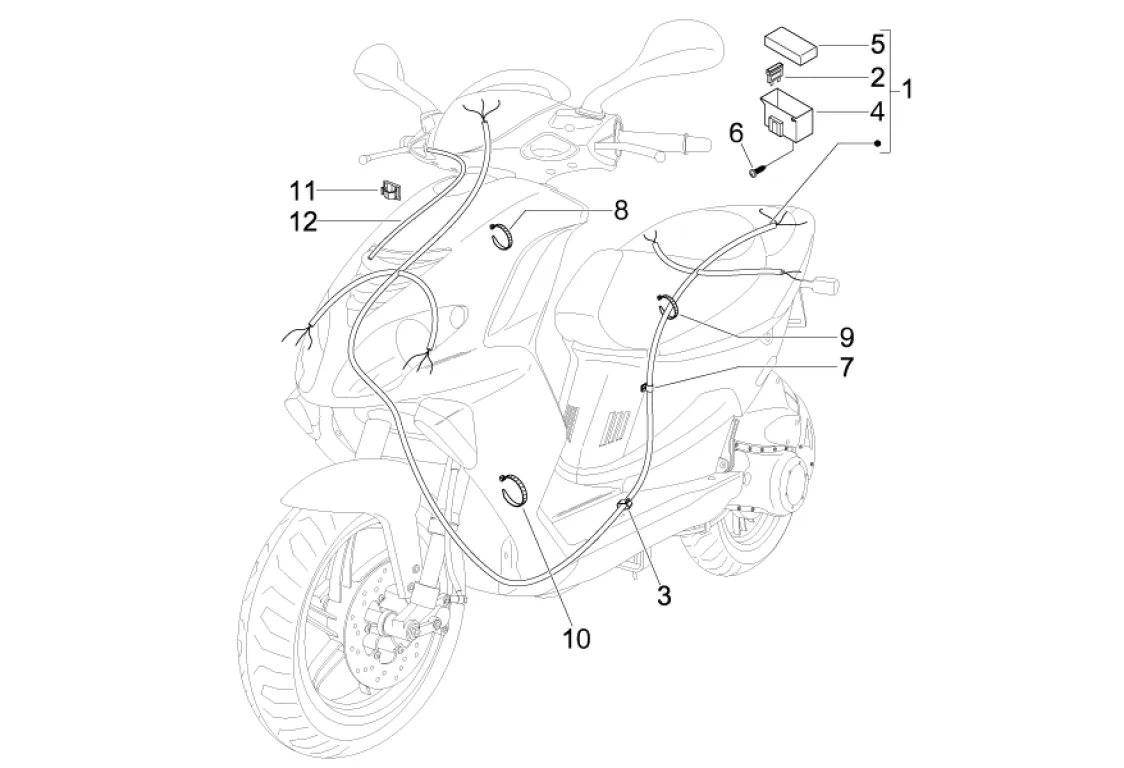 5
2
1
4
6
11
12
8
9
7
3
10