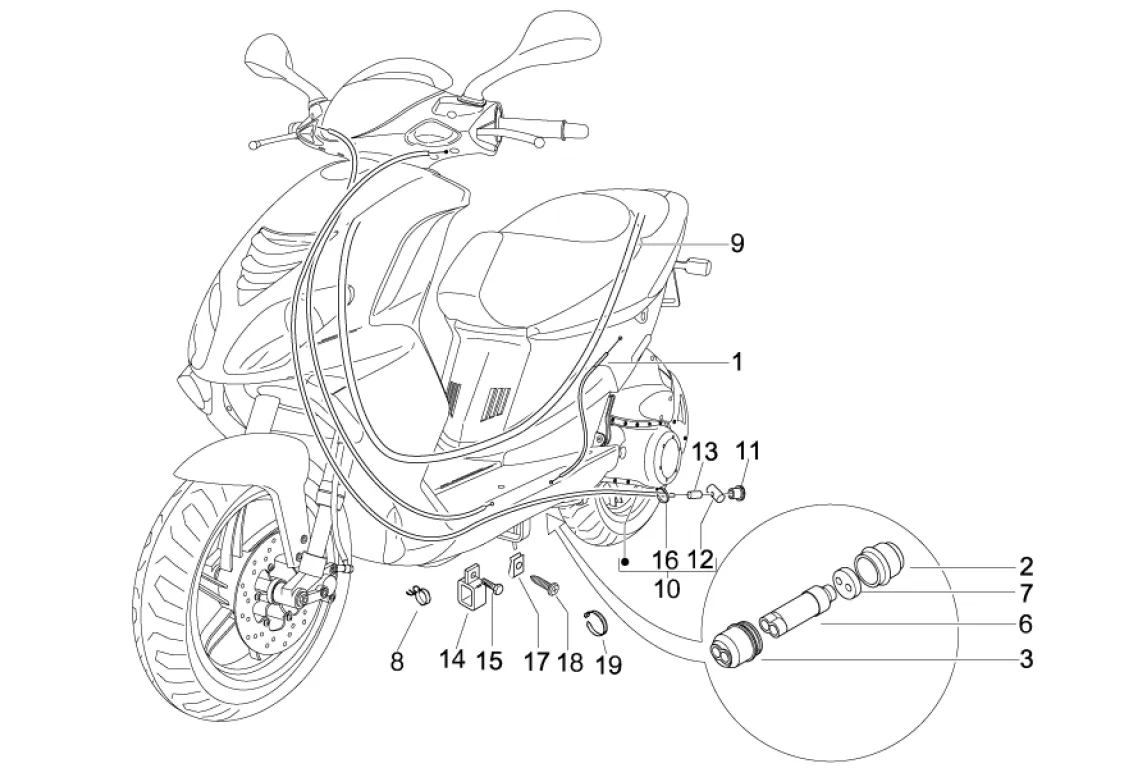 9
1
13
11
16
12
10
2
7
6
3
8
14
15
17
18
19