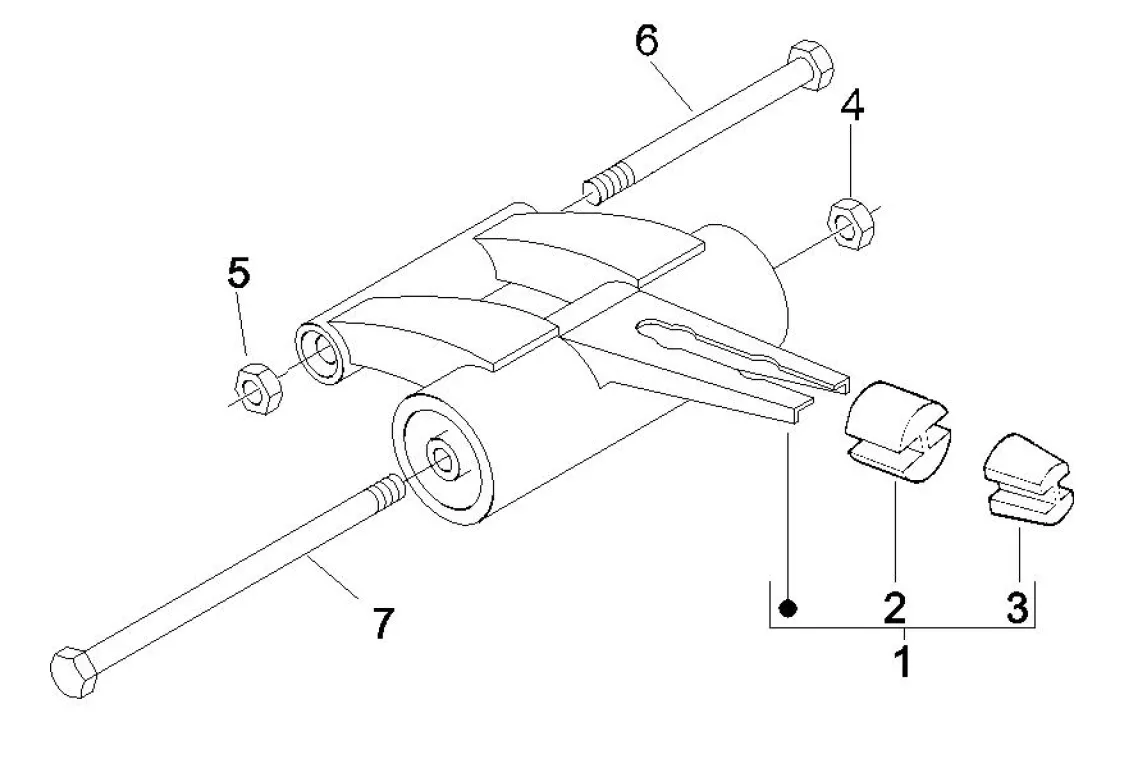 6
4
5
7
2
3
1