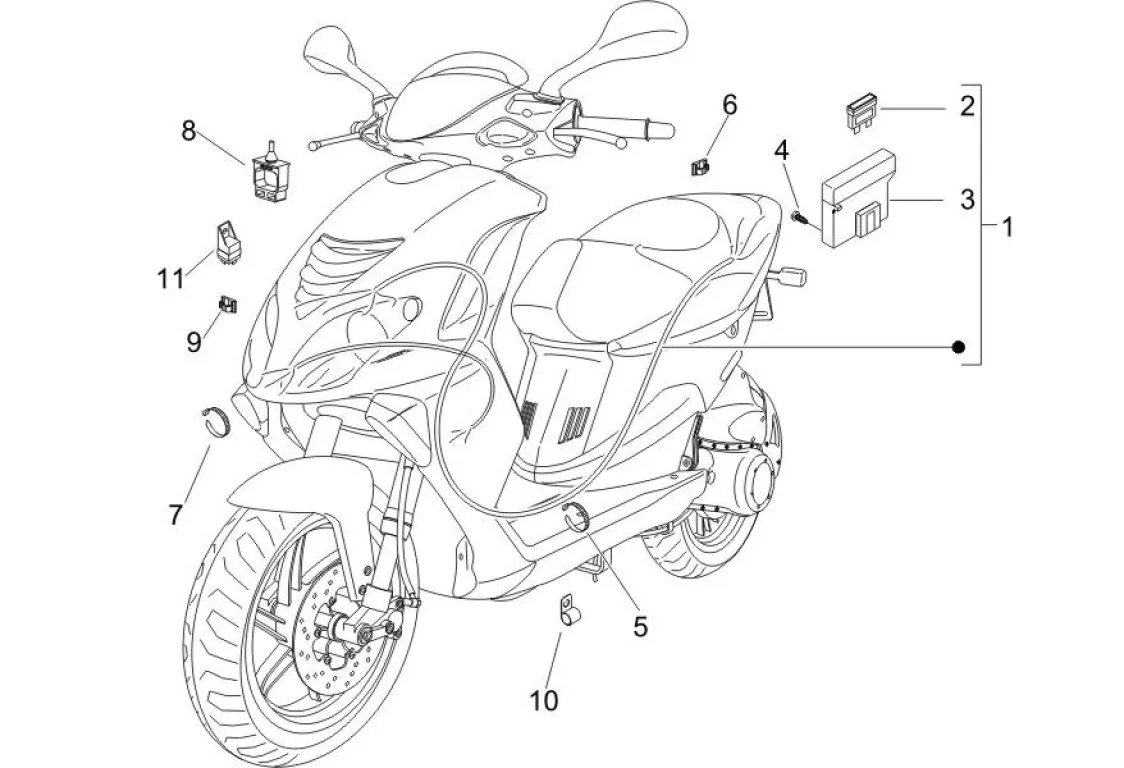 8
6
2
4
3
1
11
9
7
5
10