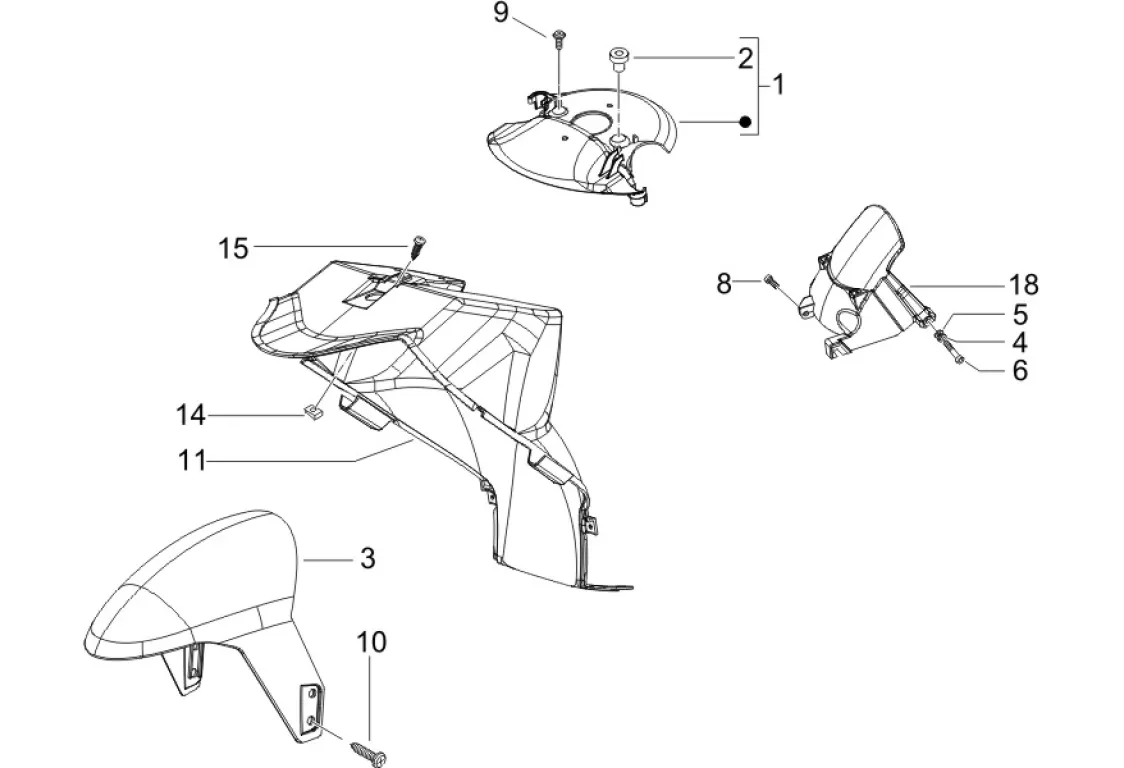 9
2
1
15
8
18
5
4
6
14
11
3
10