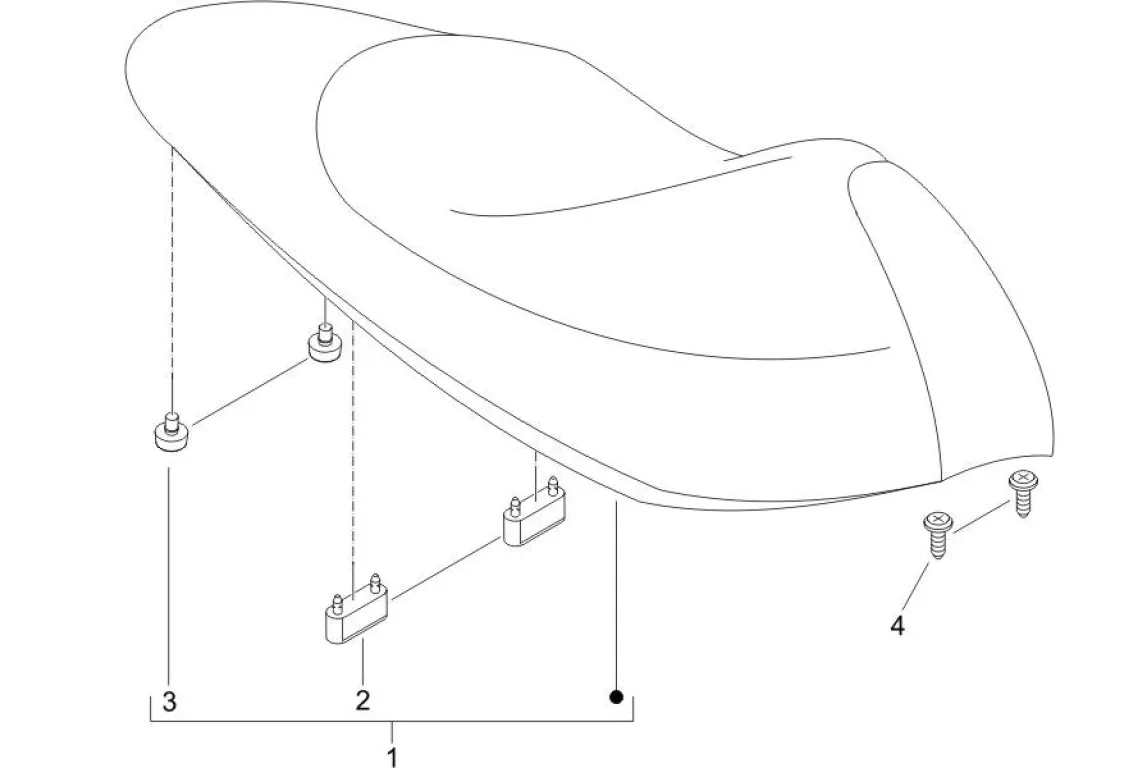 3
2
4
1