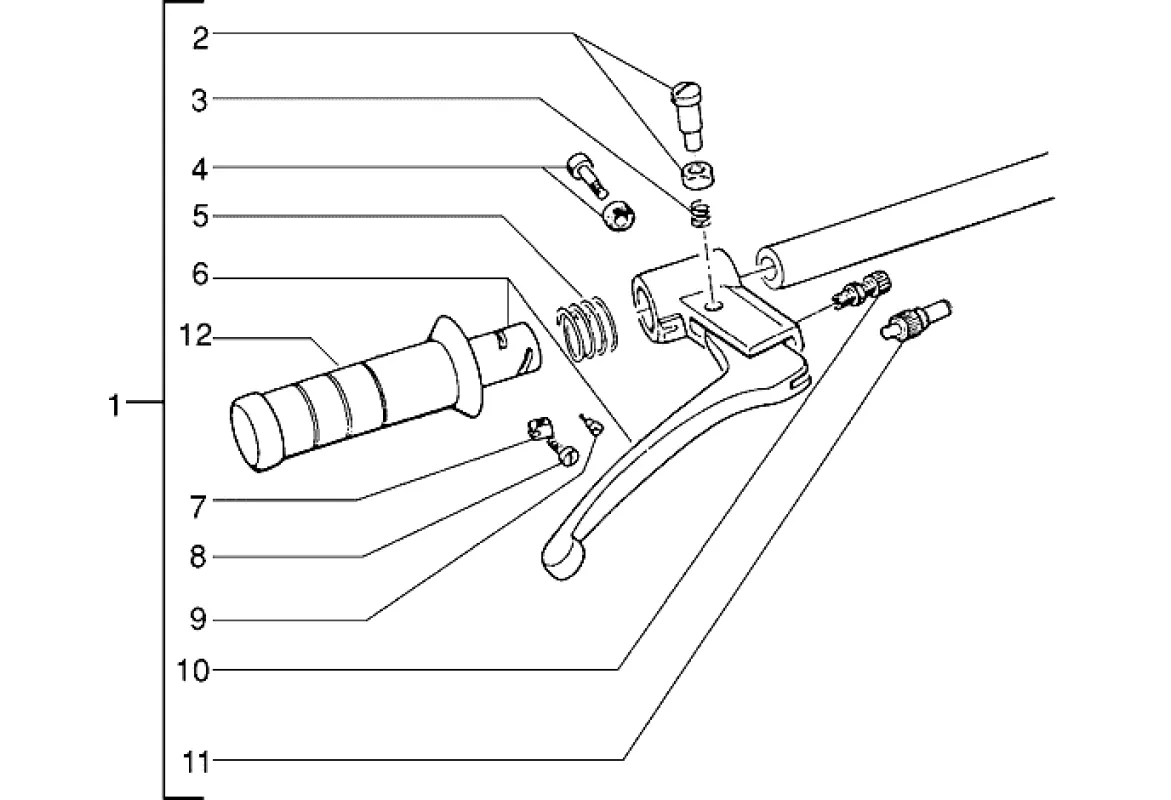 2
3
4
5
6
12
1
7
8
9
10
11