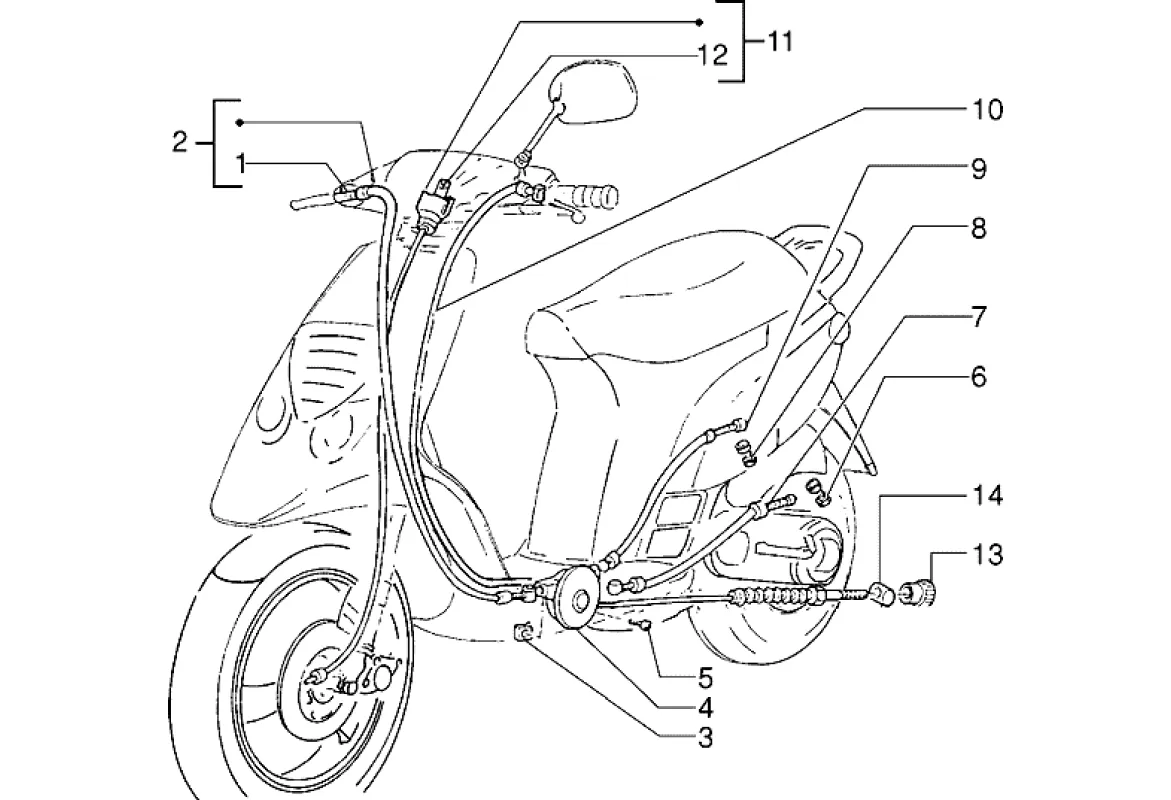 11
12
10
2
1
9
8
7
6
14
13
5
4
3