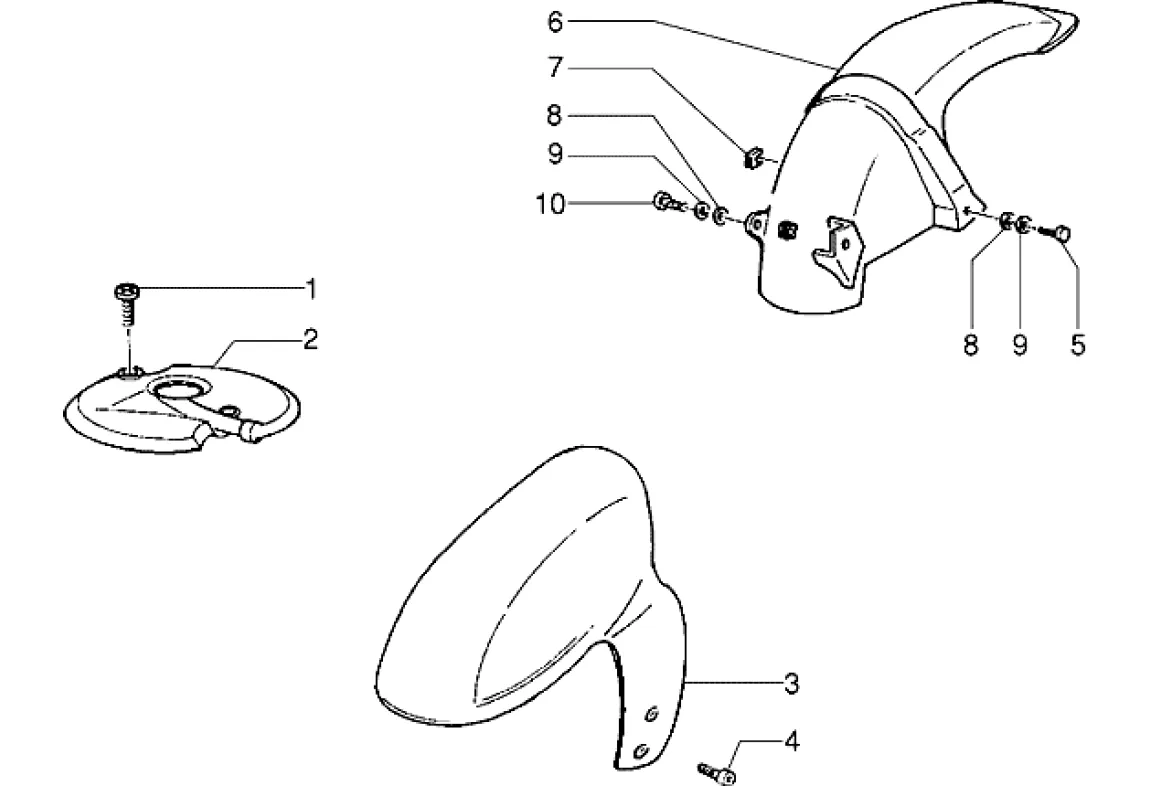 6
7
8
9
10
1
2
8
9
5
3
4