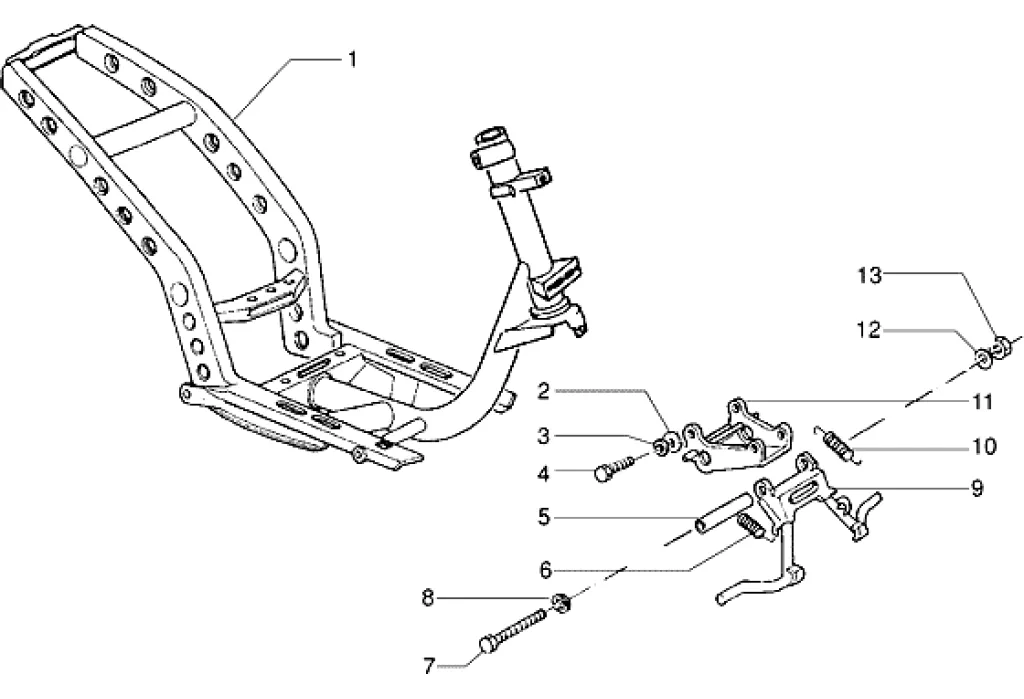 1
13
12
2
11
3
10
4
9
5
6
8
7