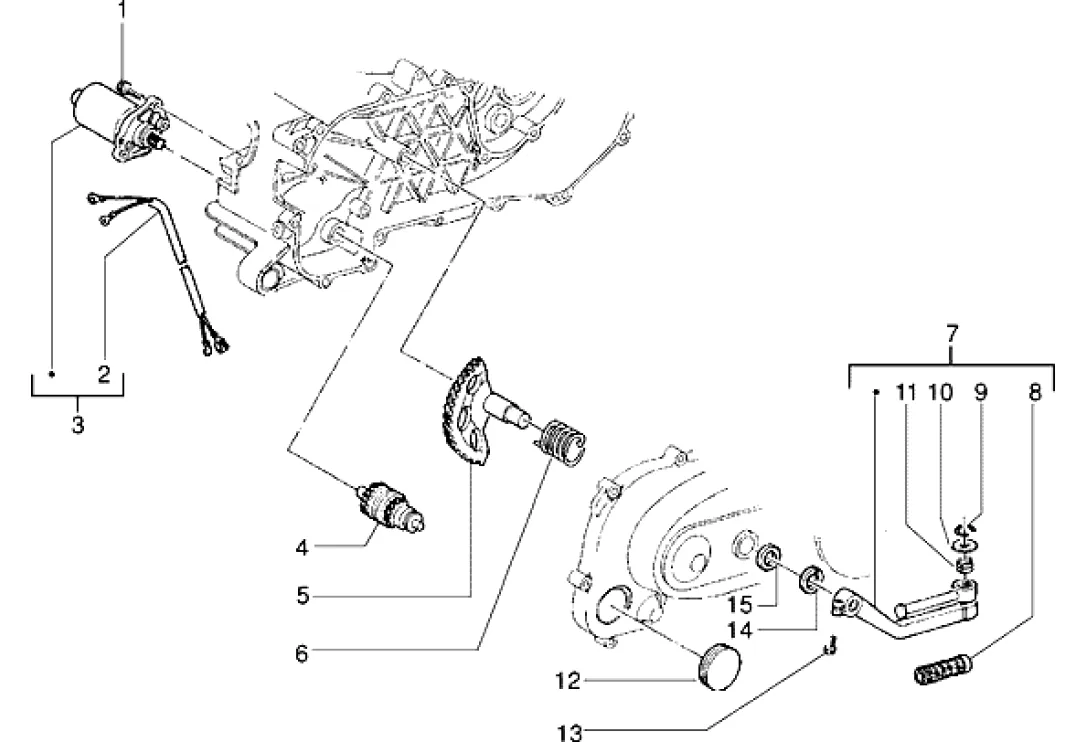 1
2
3
4
5
6
7
11 10 9 8
15
14
12
13