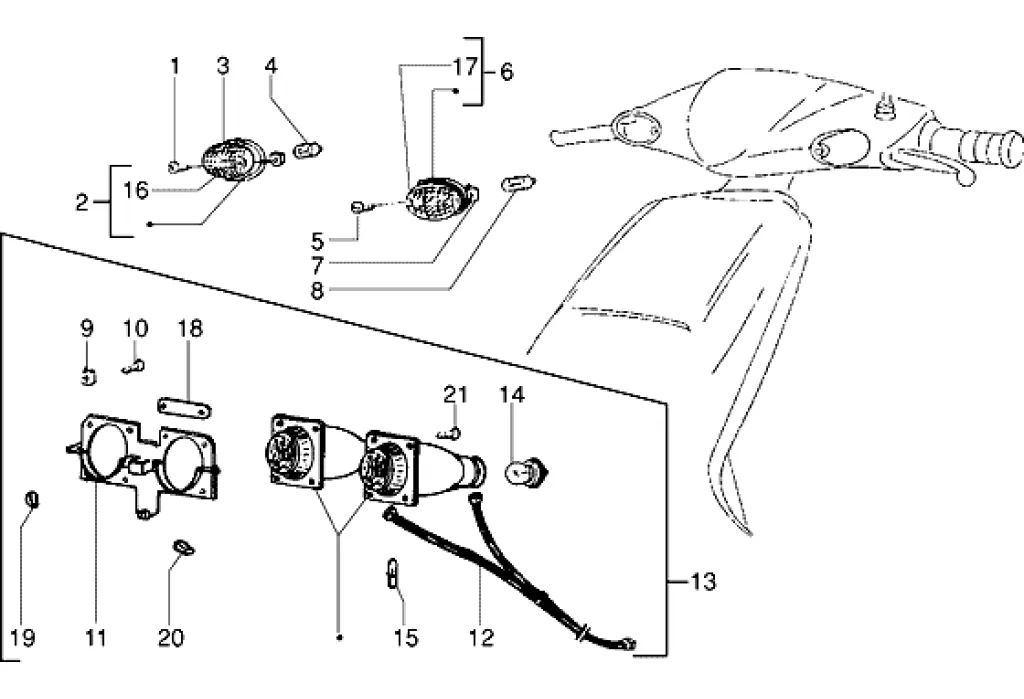 1
3
4
17
6
2
16
5
7
8
9
10
18
21
14
13
19
11
20
15
12