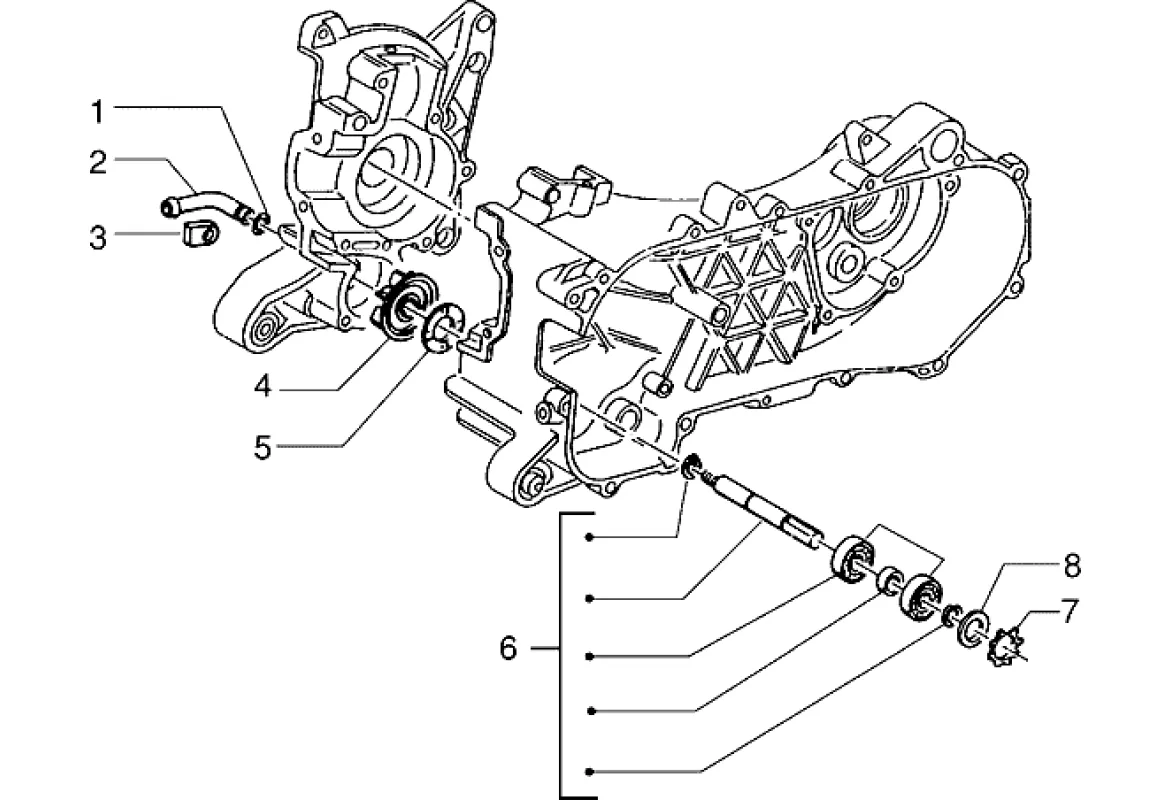 1
2
3
4
5
6
8
7