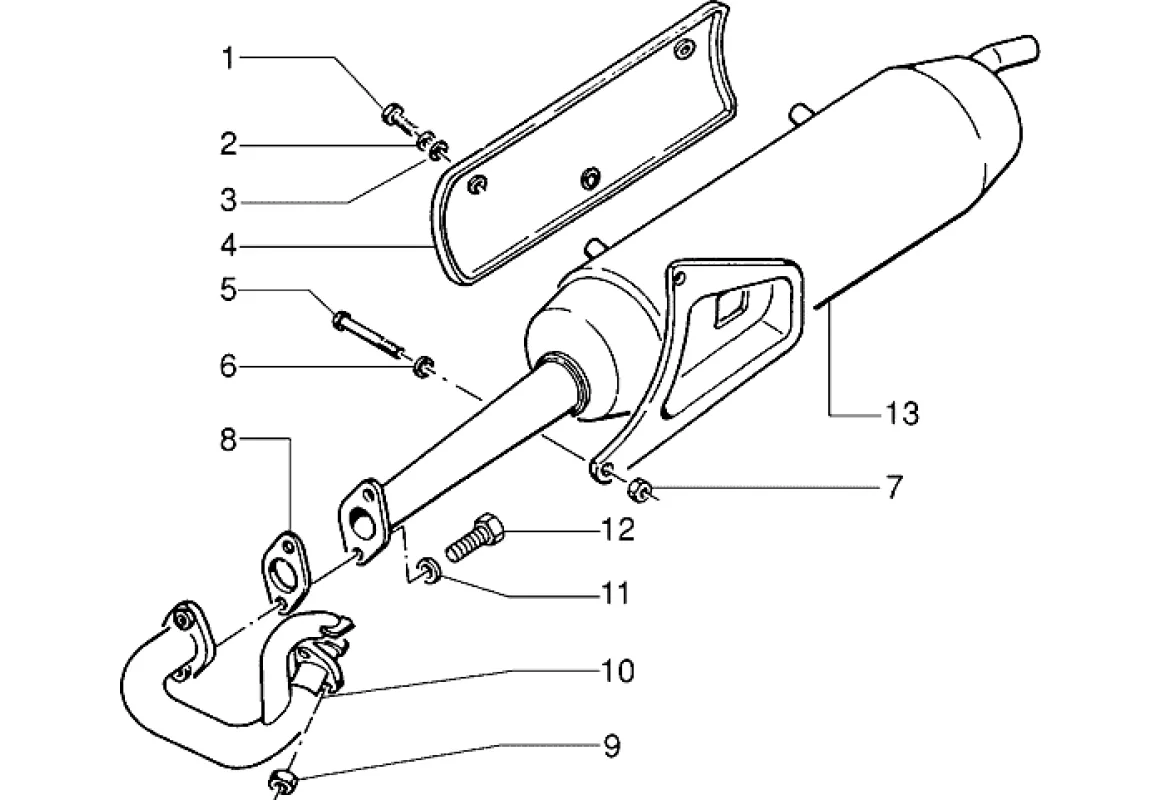 1
2
3
4
5
6
8
13
7
12
11
10
9