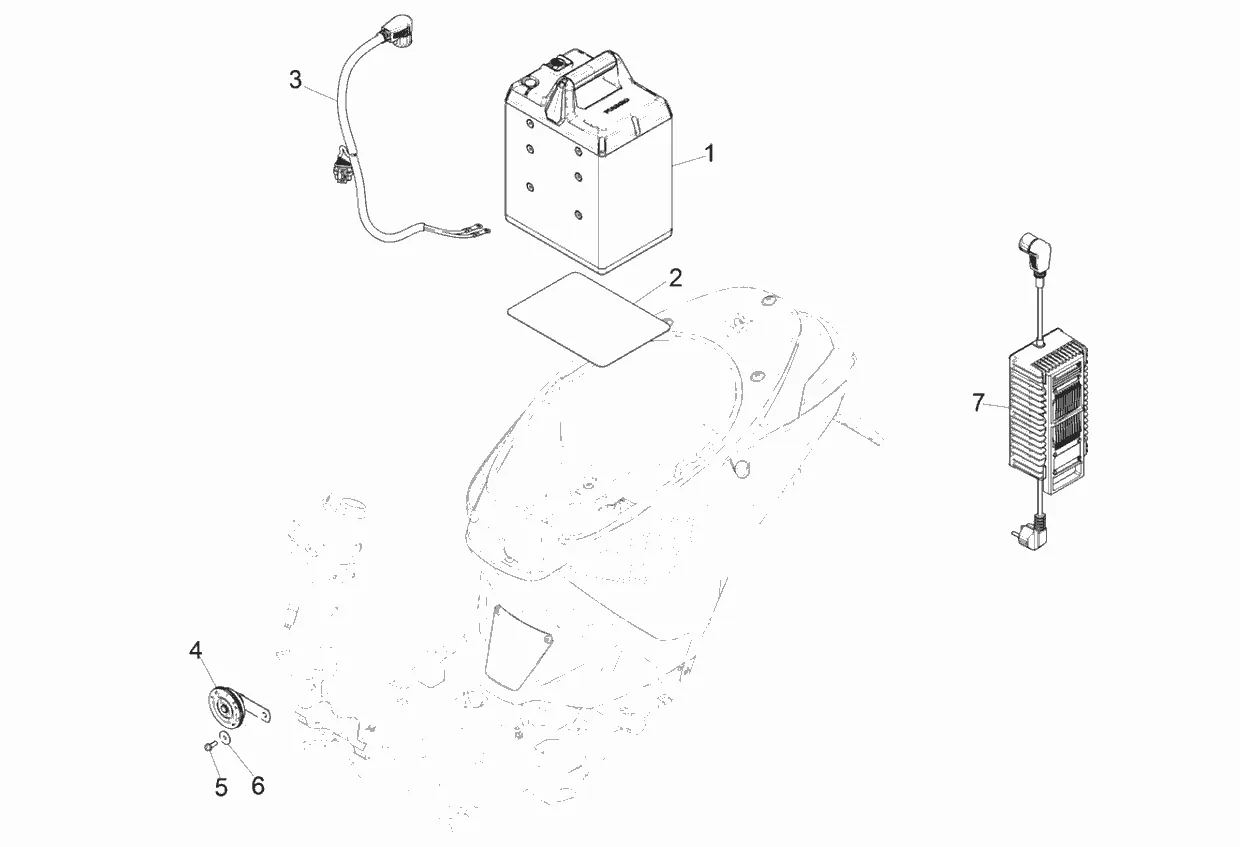 3
1
2
7
4
5
6