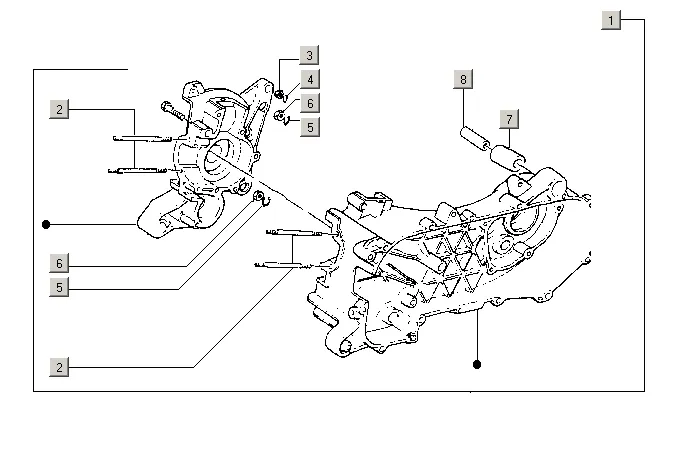 1
3
4
6
5
8
7
2
6
5
2