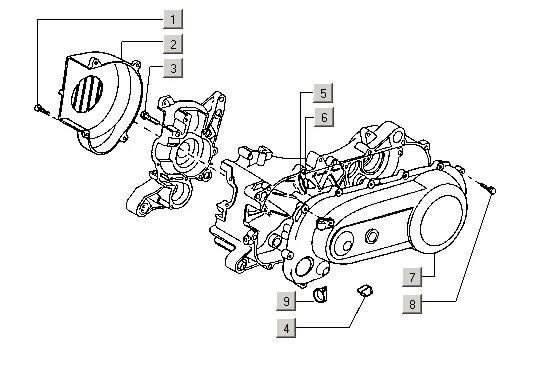 1
2
3
5
6
7
8
9
4