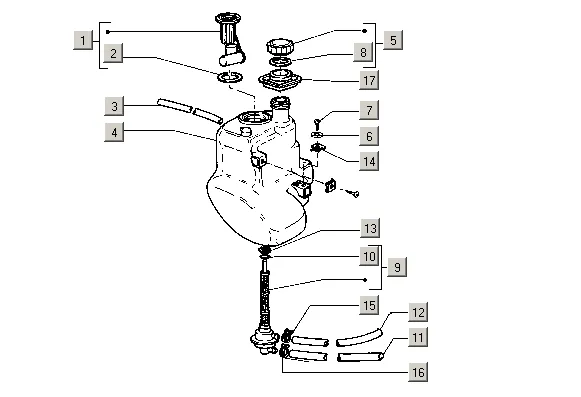 1
2
3
4
5
8
17
7
6
14
13
10
9
15
12
11
16