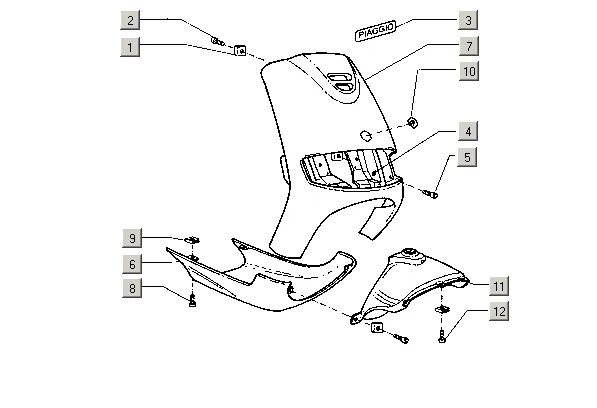 2
1
PIAGGIO
3
7
10
4
5
9
6
8
11
12