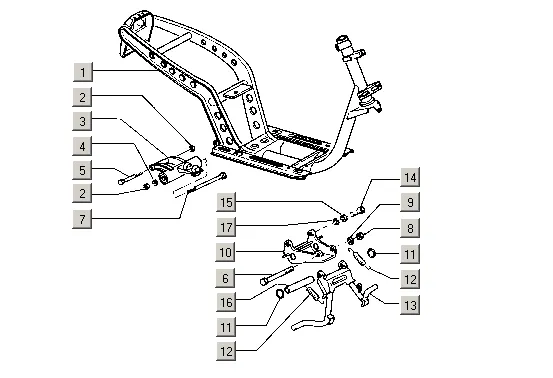 1
2
3
4
5
2
7
14
15
9
17
8
10
11
6
12
16
13
11
12