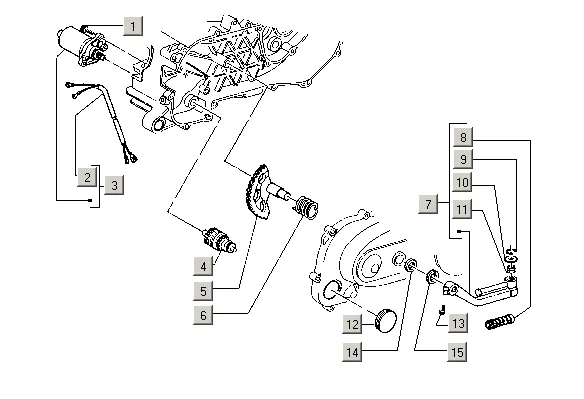 1
2
3
4
5
6
7
8
9
10
11
12
13
14
15