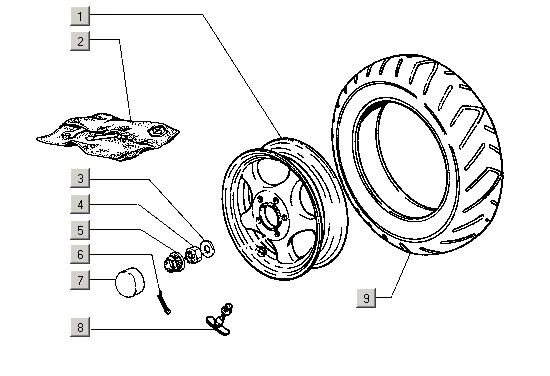 1
2
3
4
5
6
7
8
9