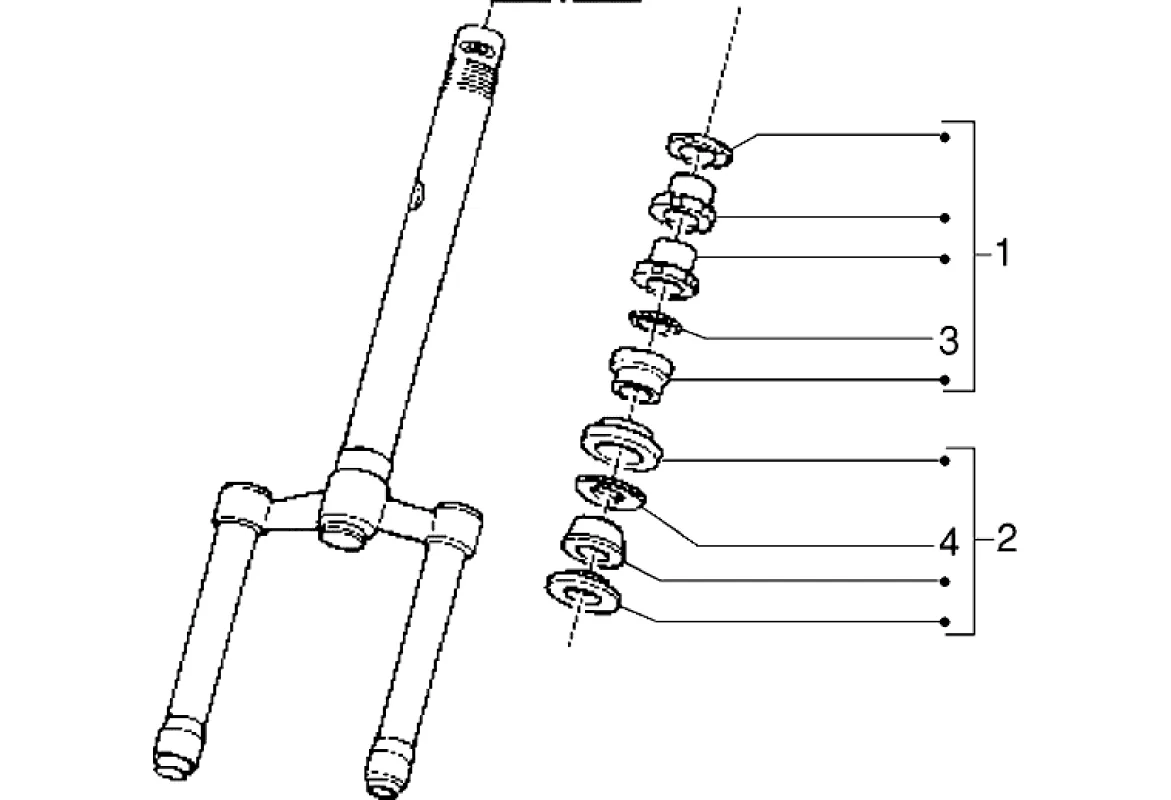 1
3
4
2