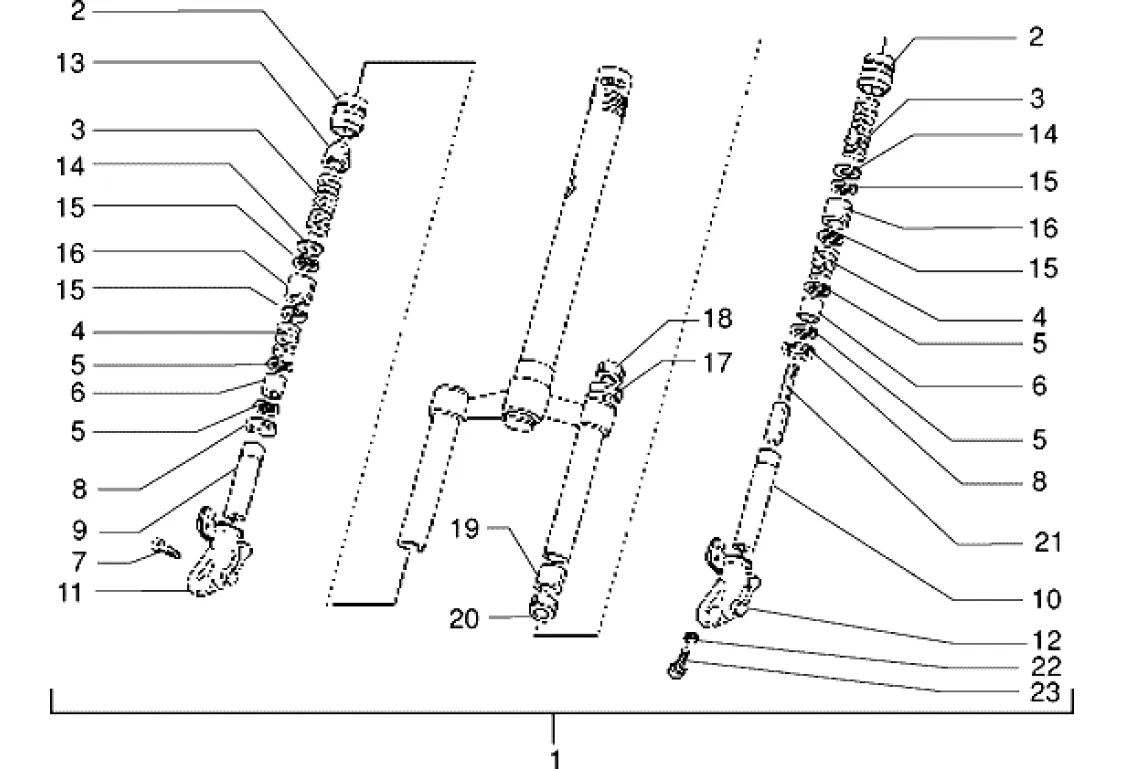 2
13
3
14
15
16
15
4
5
6
5
8
9
7
11

18
17
19
20

2
3
14
15
16
15
4
5
6
5
8
21
10
12
22
23

1