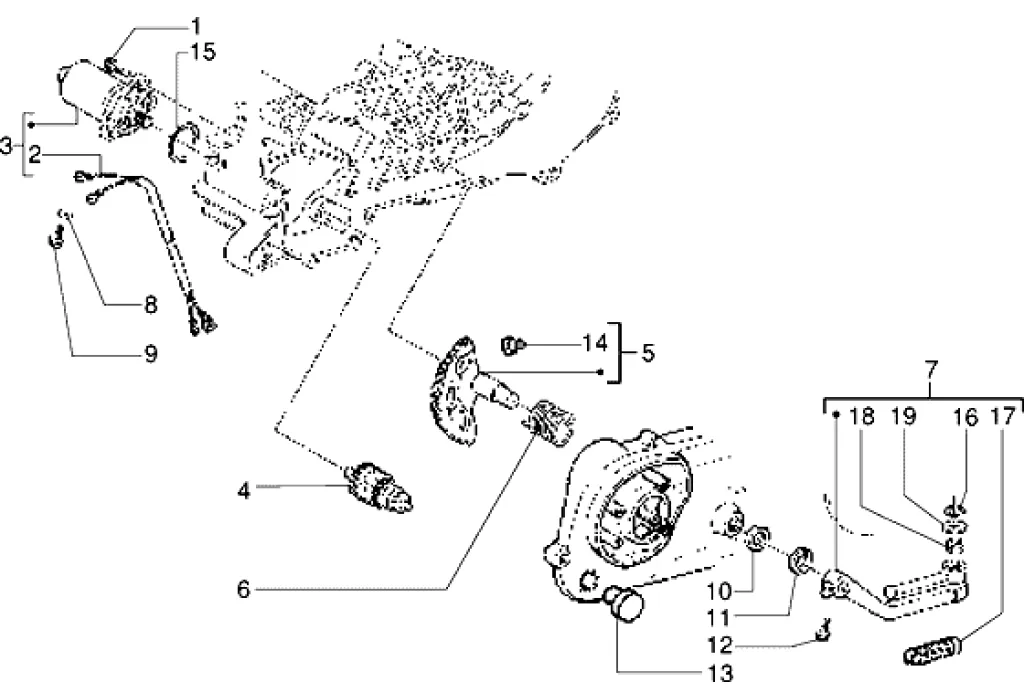 1
15
3
2
8
9
14
5
7
18
19
16
17
4
6
10
11
12
13