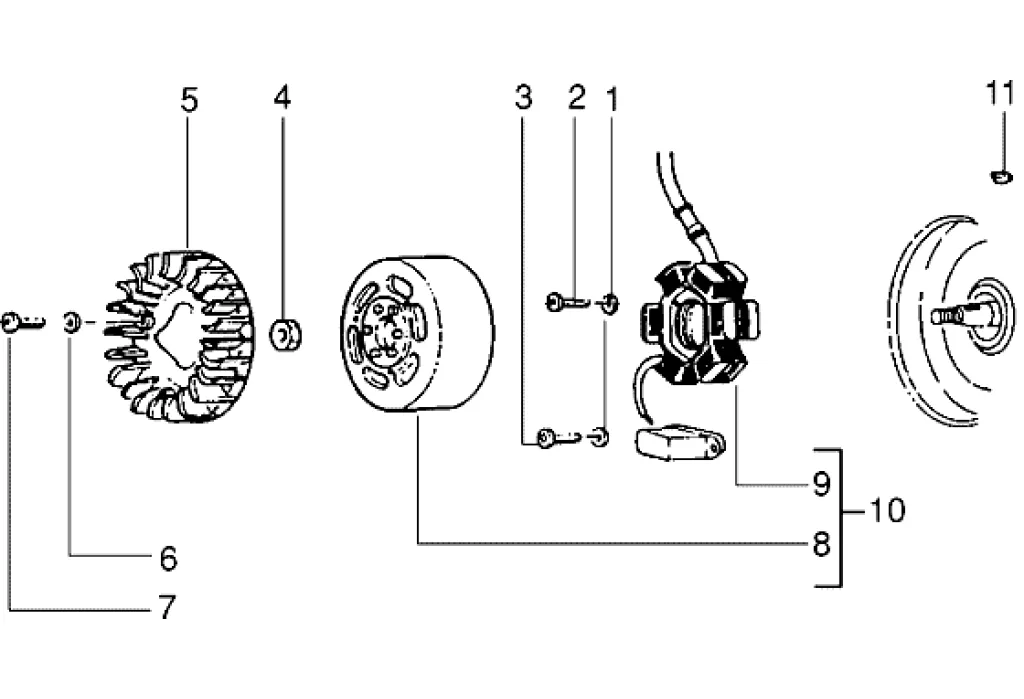 5
4
3
2
1
11
9
10
8
6
7