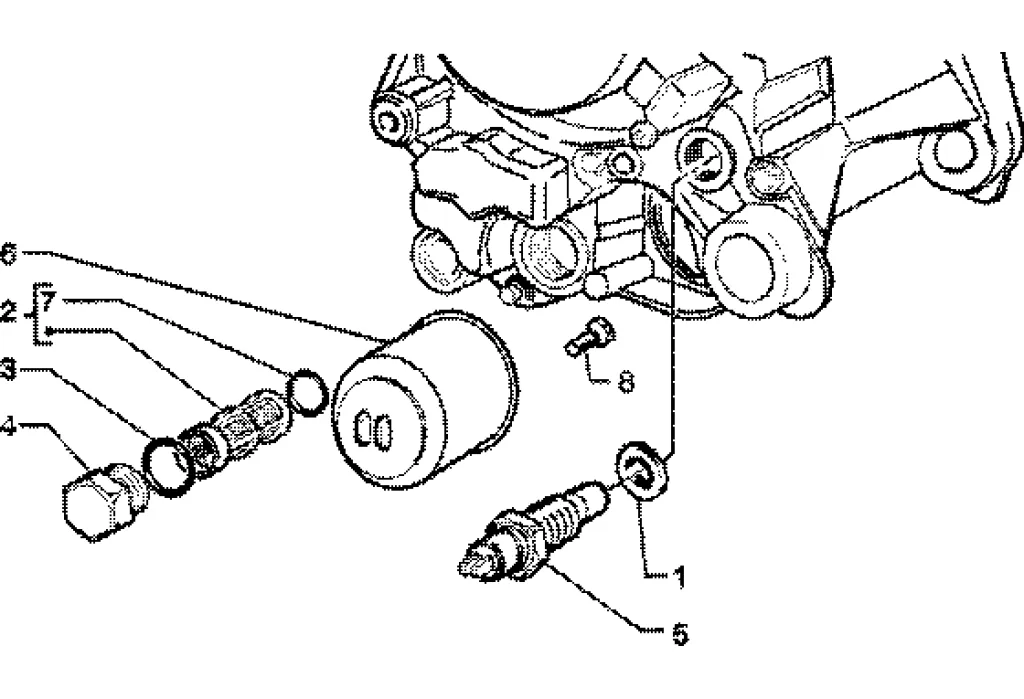 6
2
7
3
4
8
1
5