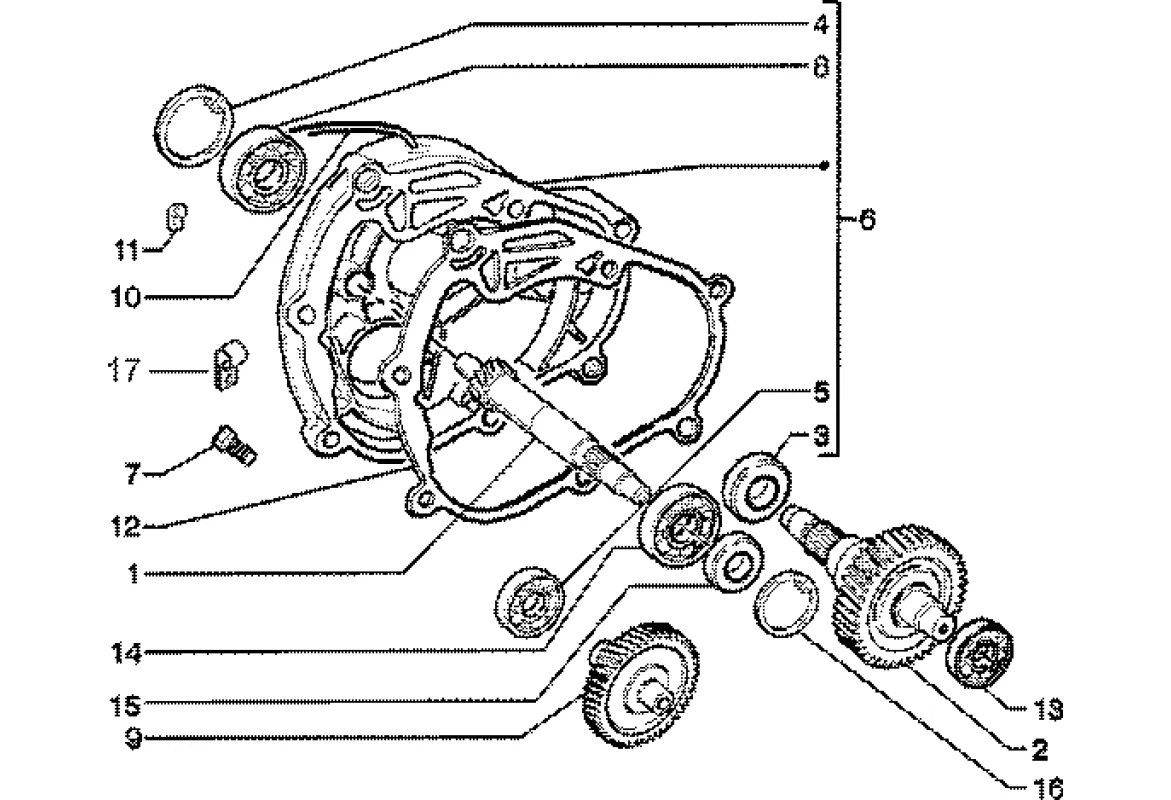 4
8
6
11
10
17
7
12
1
5
3
14
15
9
13
2
16