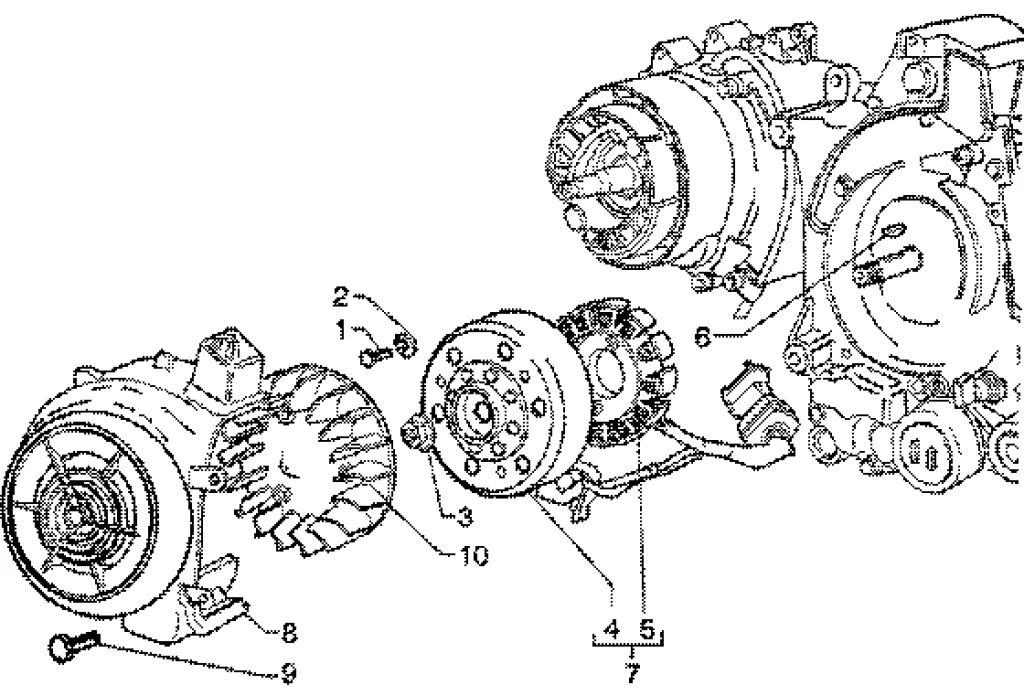 2
1
6
3
10
8
9
4 5
7