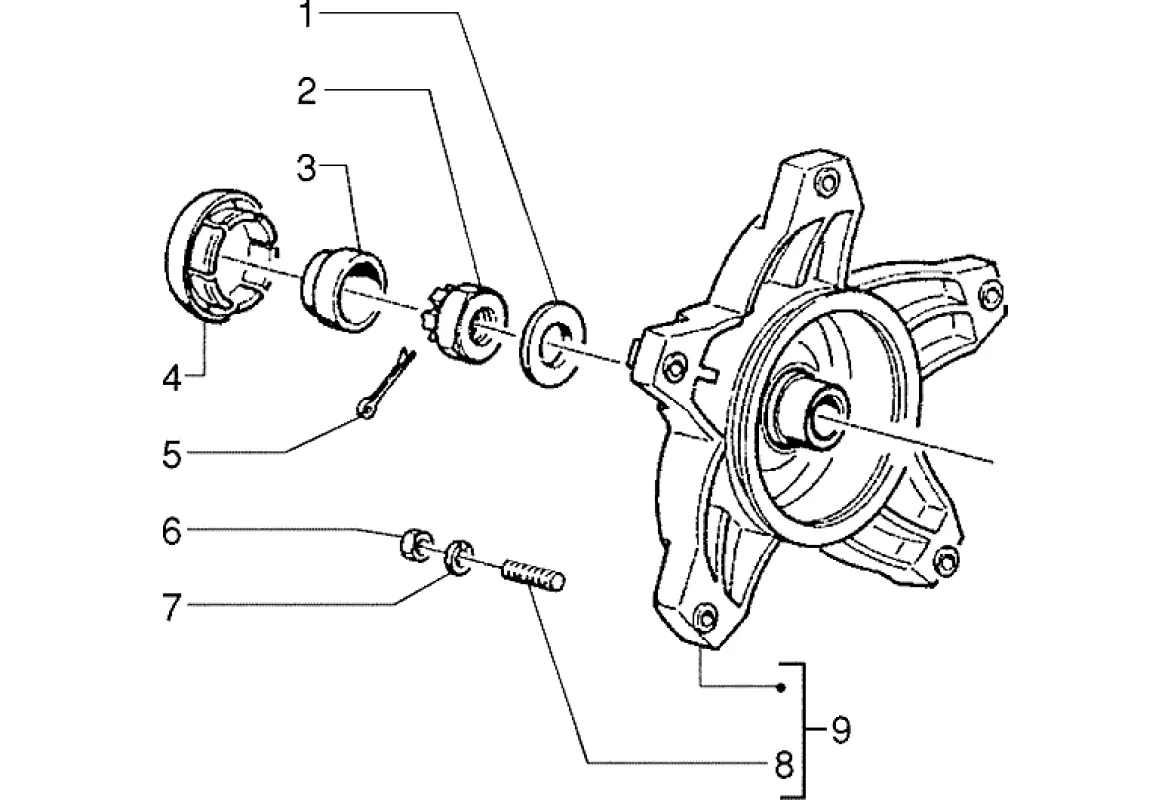 1
2
3
4
5
6
7
8
9