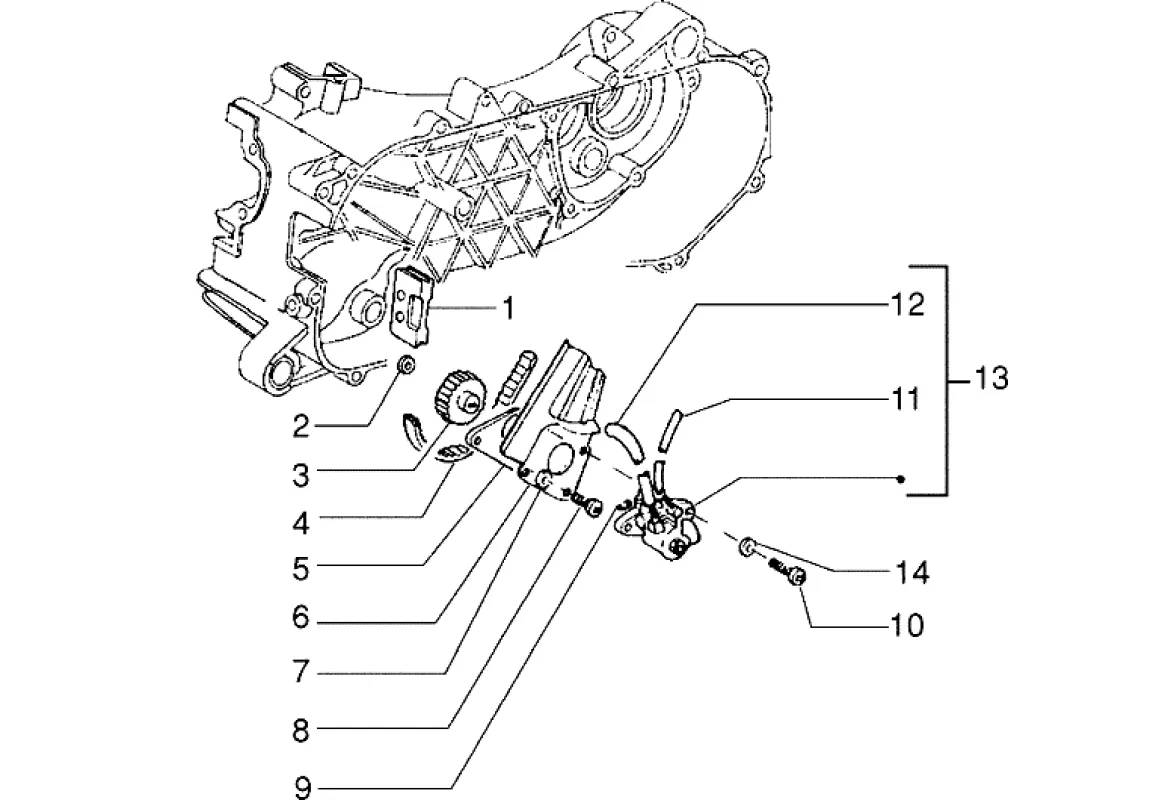 1
2
3
4
5
6
7
8
9
12
11
13
14
10