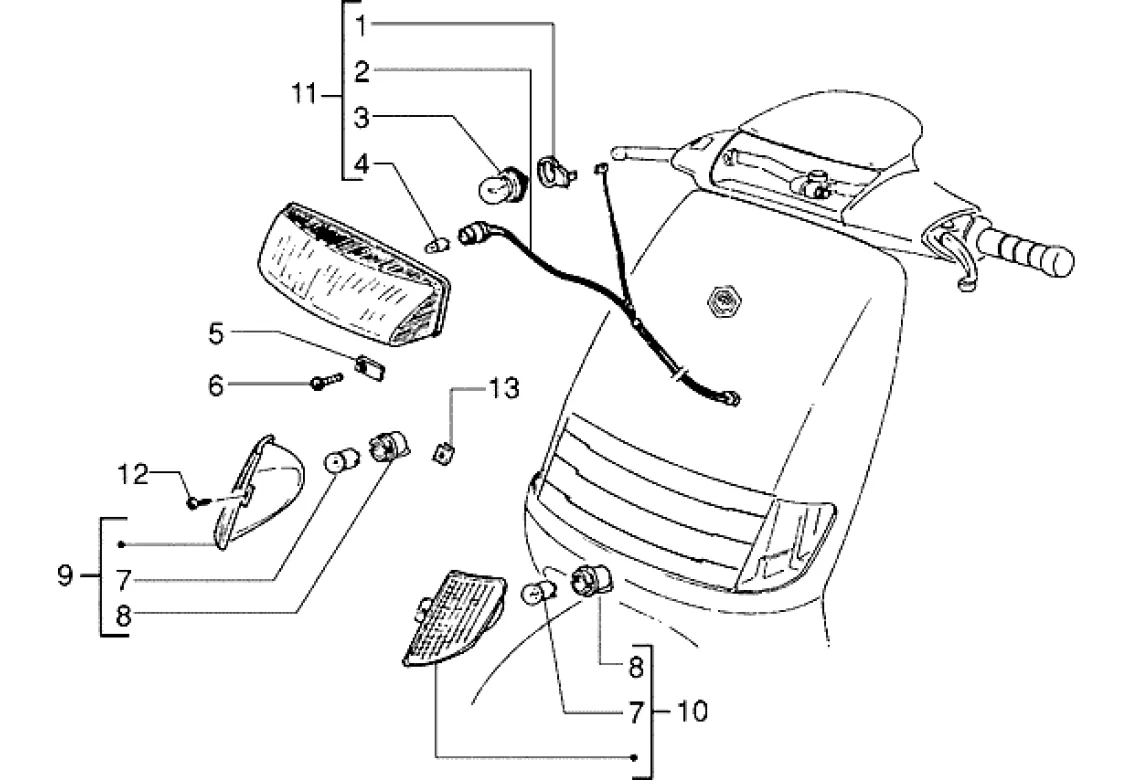 1
2
11
3
4
5
6
13
12
9
7
8
8
7
10