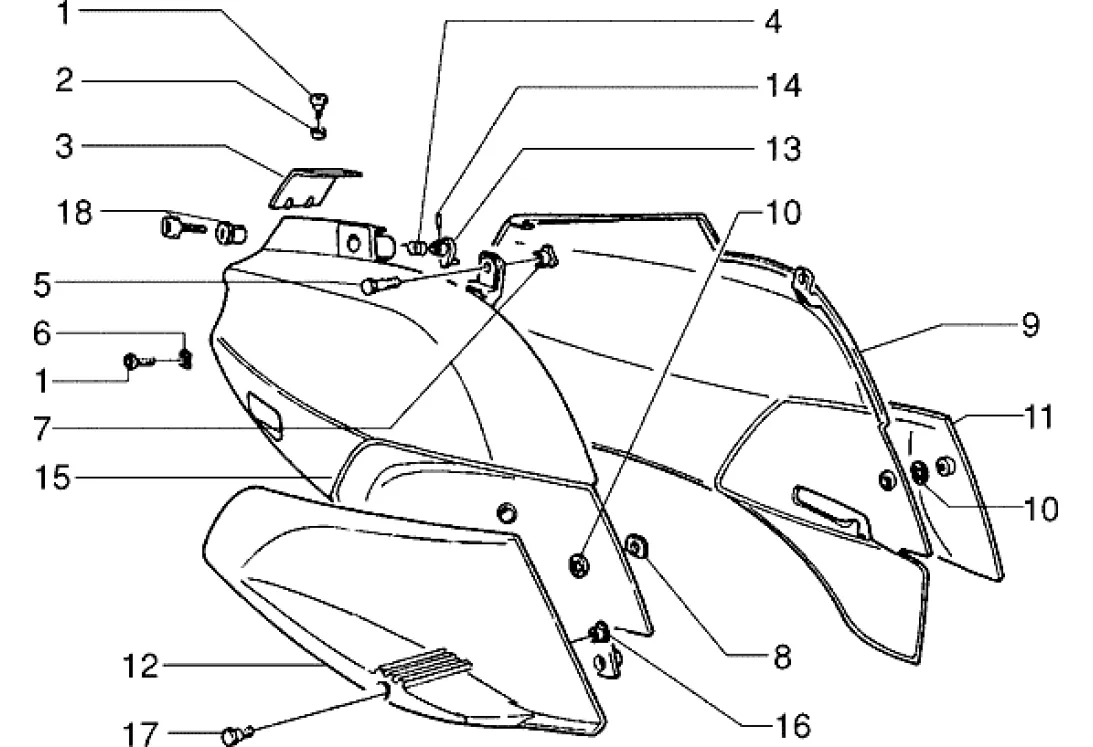 1
2
3
18
5
6
1
7
15
12
17
4
14
13
10
9
11
10
8
16