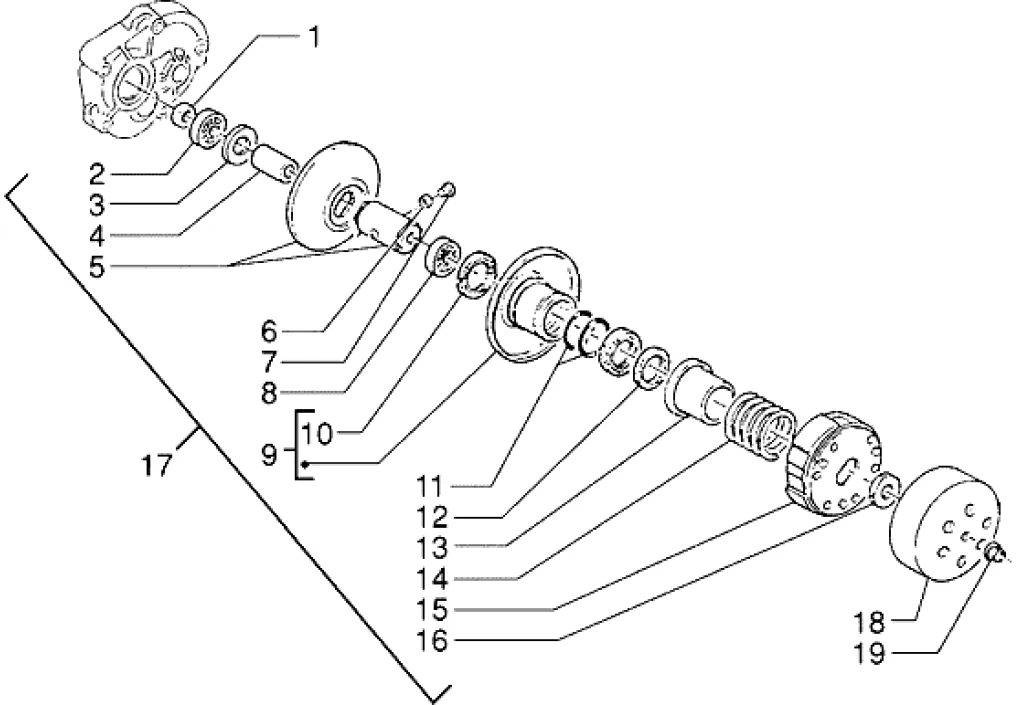 1
2
3
4
5
6
7
8
10
9
17
11
12
13
14
15
16
18
19