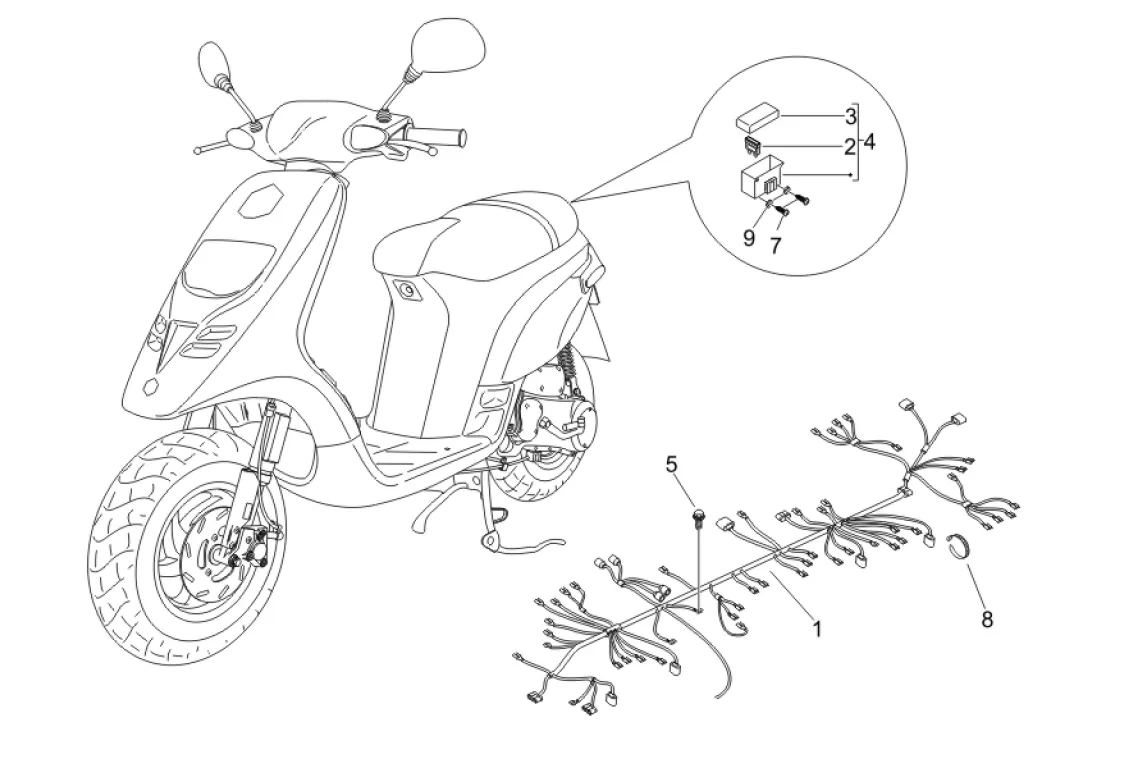 3
2
4
9
7
5
1
8