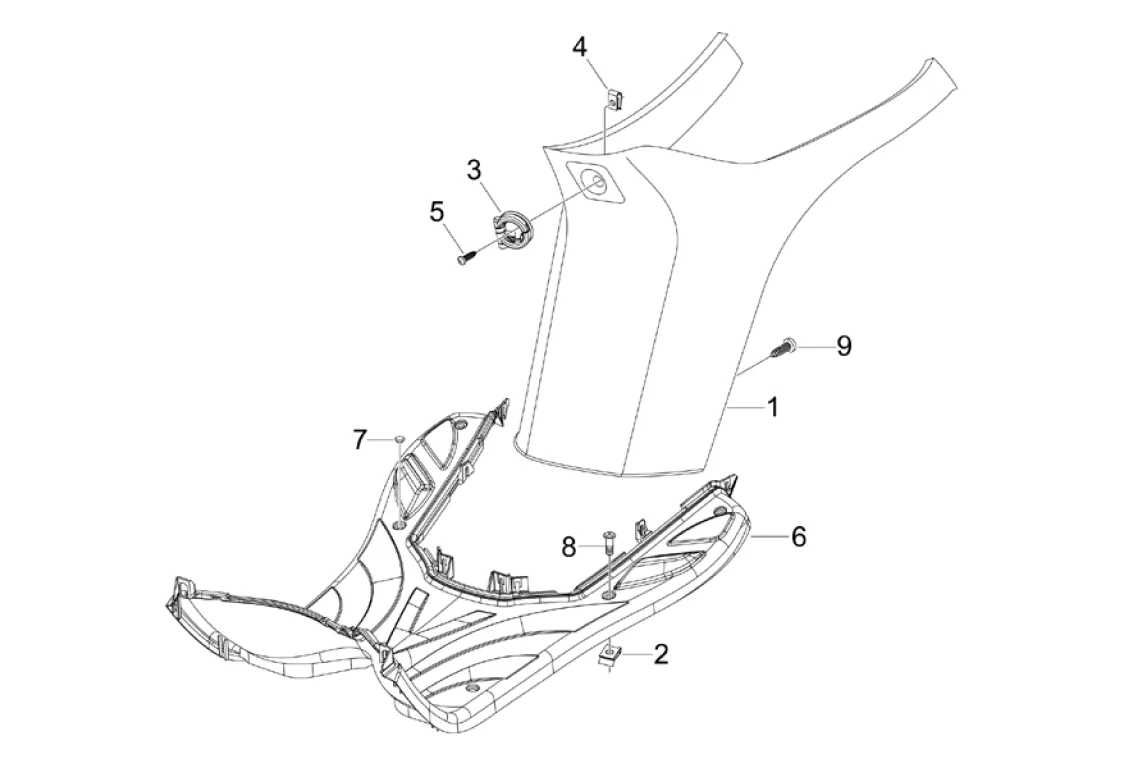 4
3
5
9
1
7
8
6
2