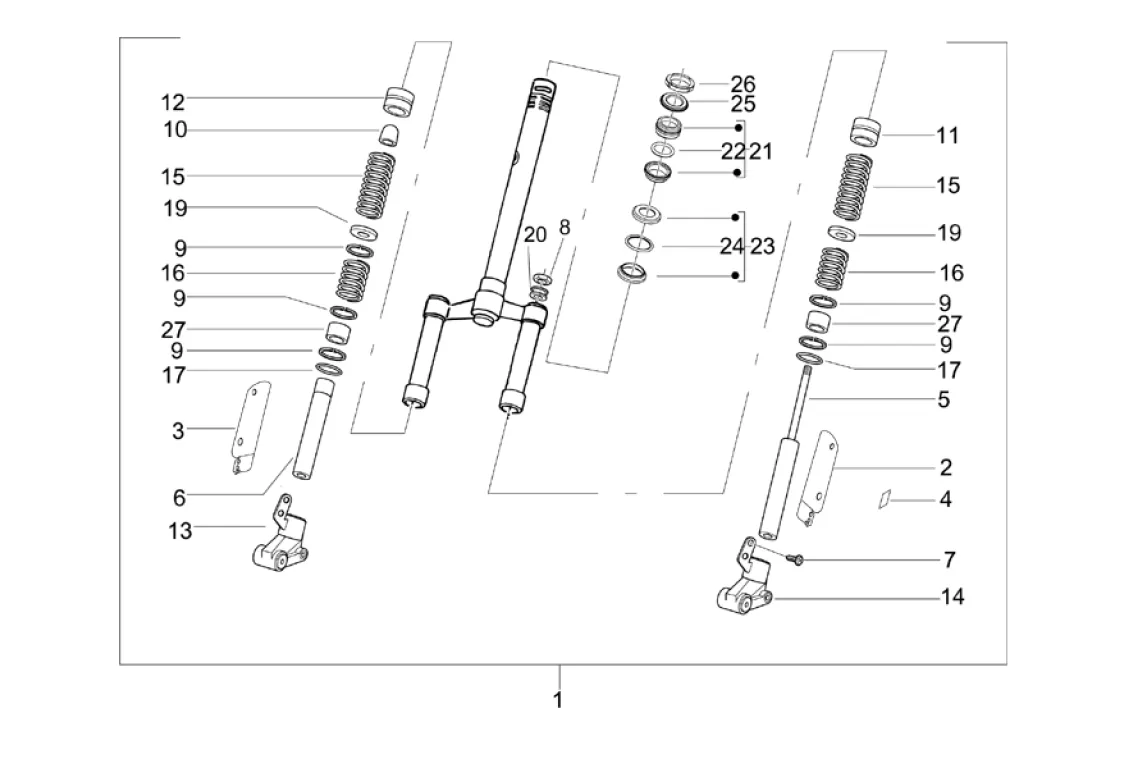 12
10
15
19
9
16
9
27
9
17
3
6
13
20
8
26
25
22 21
24 23
11
15
19
16
9
27
9
17
5
2
4
7
14
1