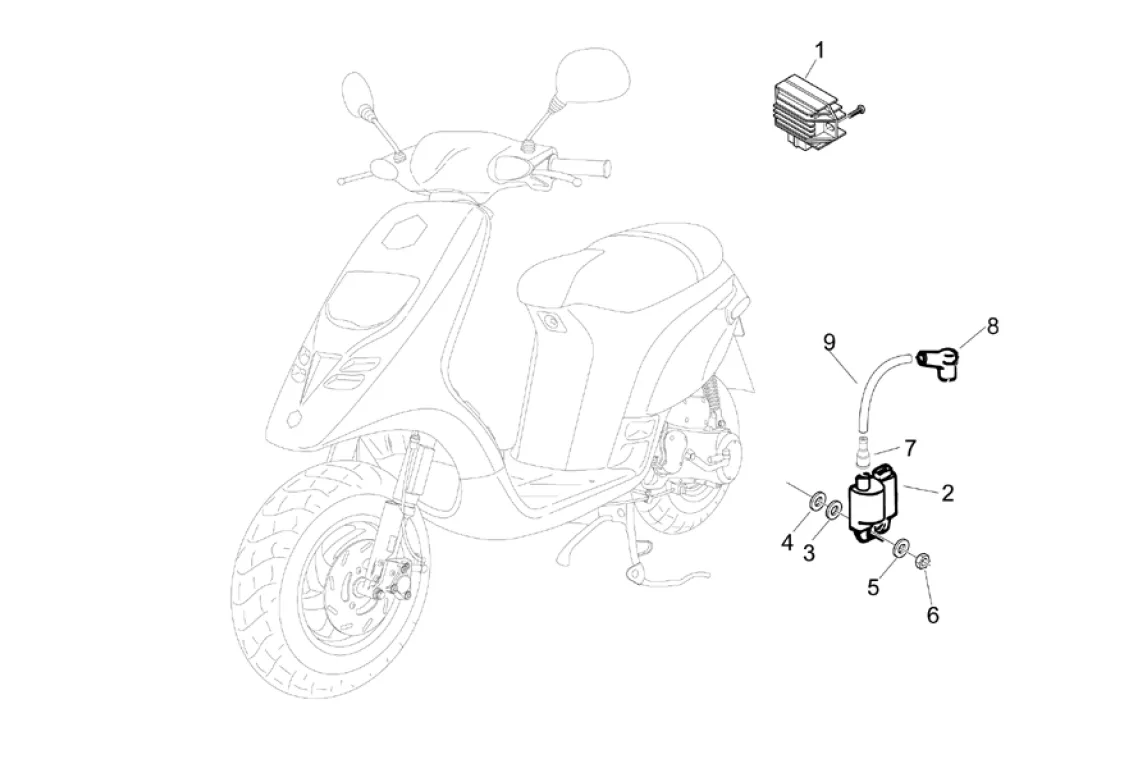 1
9
8
7
2
4
3
5
6