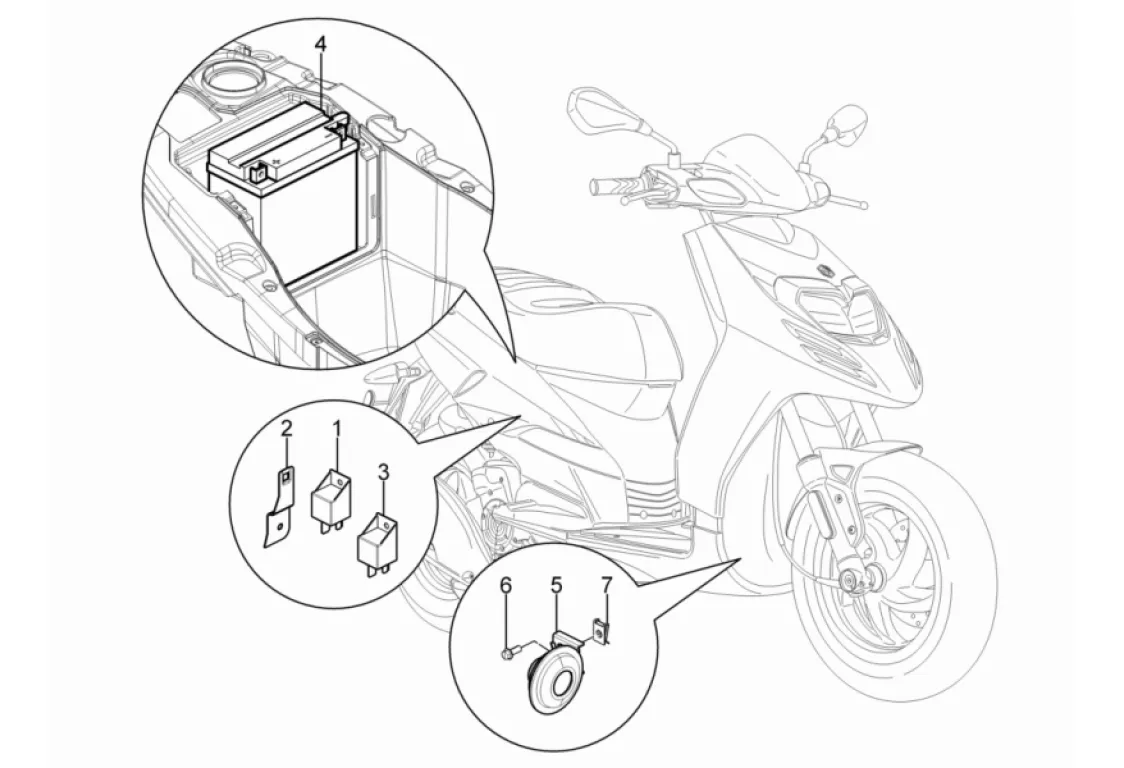 4
2
1
3
6
5
7