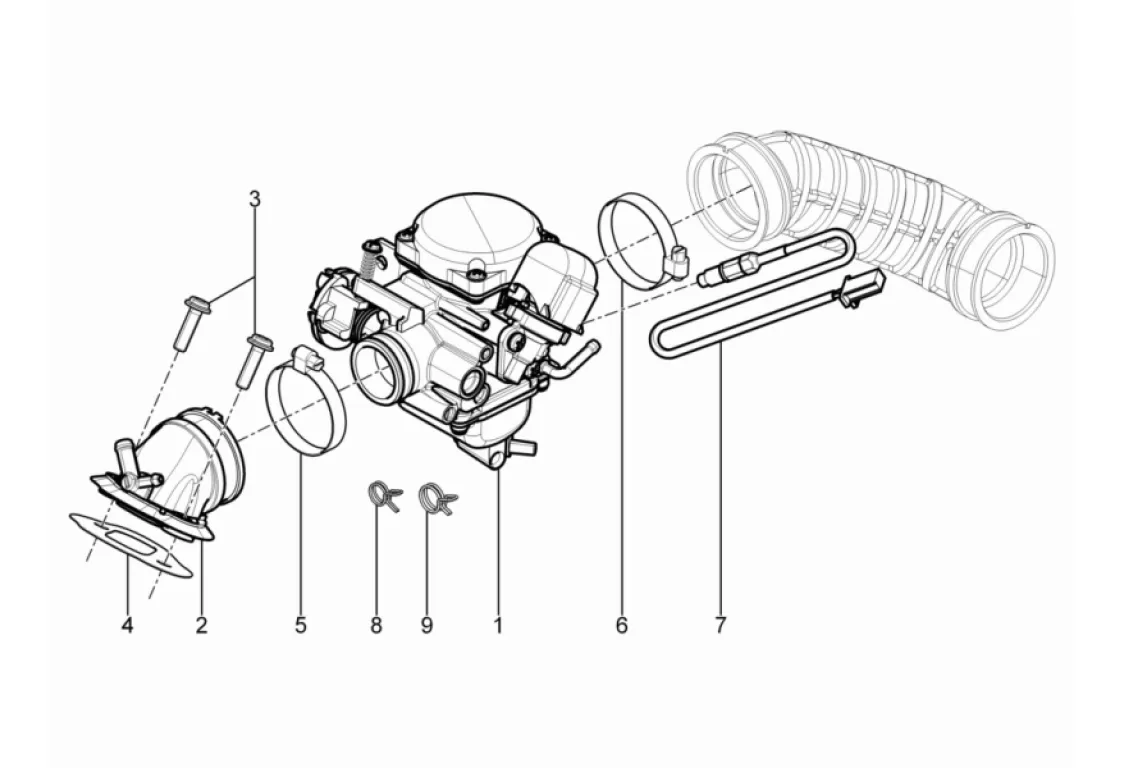 3

4 2 5 8 9 1 6 7