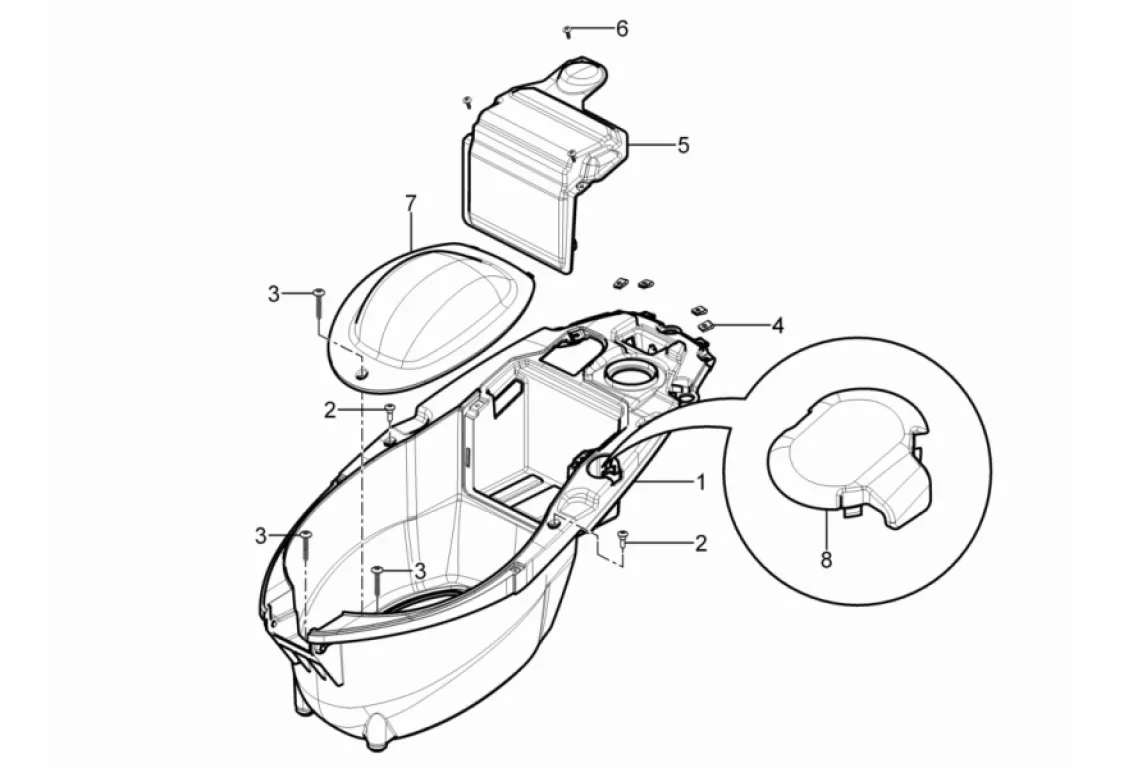 6
5
7
3
4
2
1
3
3
2
8